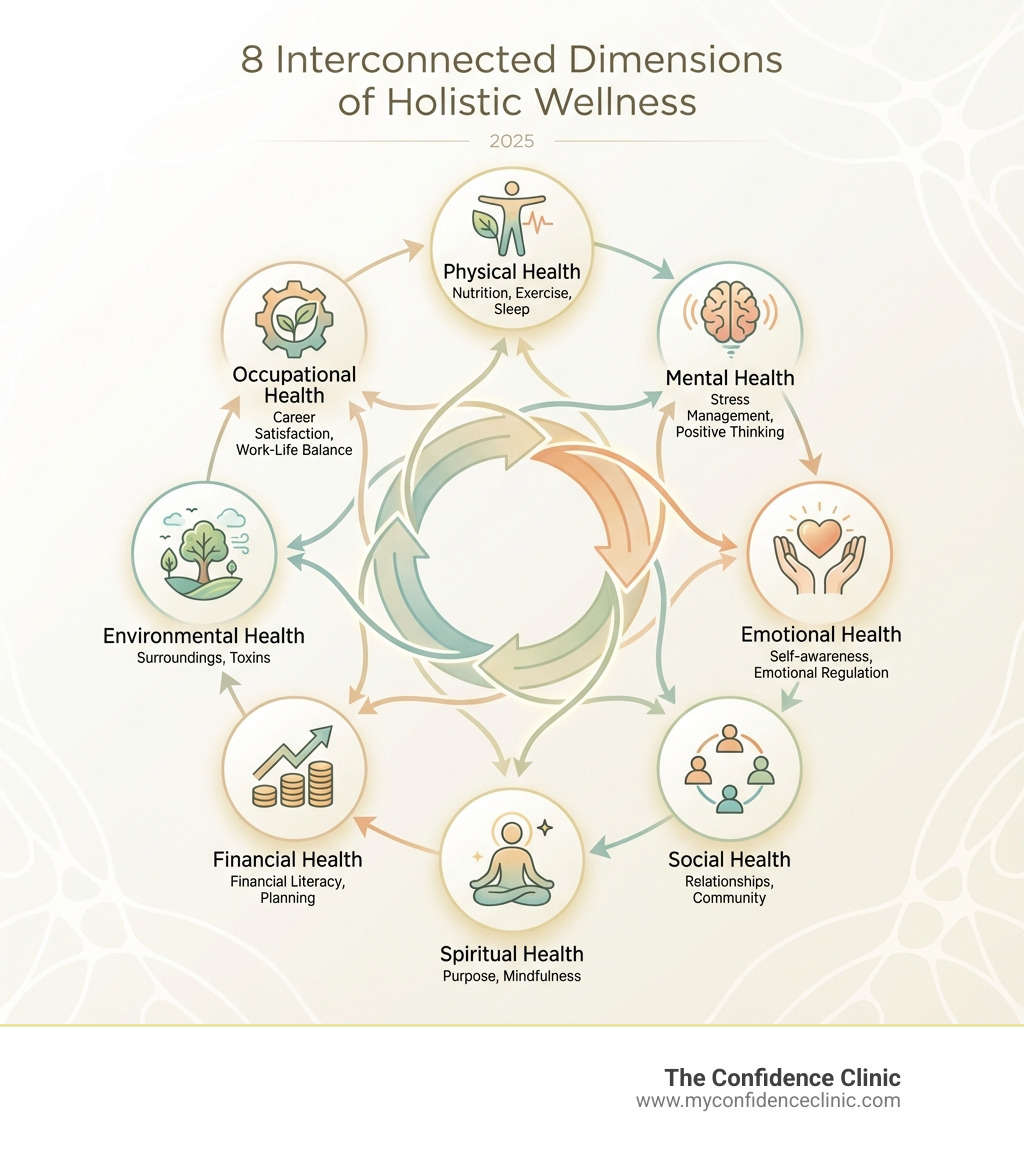 8 Interconnected Dimensions of Holistic Wellness

2025

Physical Health
Nutrition, Exercise, Sleep

Mental Health
Stress Management, Positive Thinking

Emotional Health
Self-awareness, Emotional Regulation

Social Health
Relationships, Community

Spiritual Health
Purpose, Mindfulness

Financial Health
Financial Literacy, Planning

Environmental Health
Surroundings, Toxins

Occupational Health
Career Satisfaction, Work-Life Balance

The Confidence Clinic
www.myconfidenceclinic.com