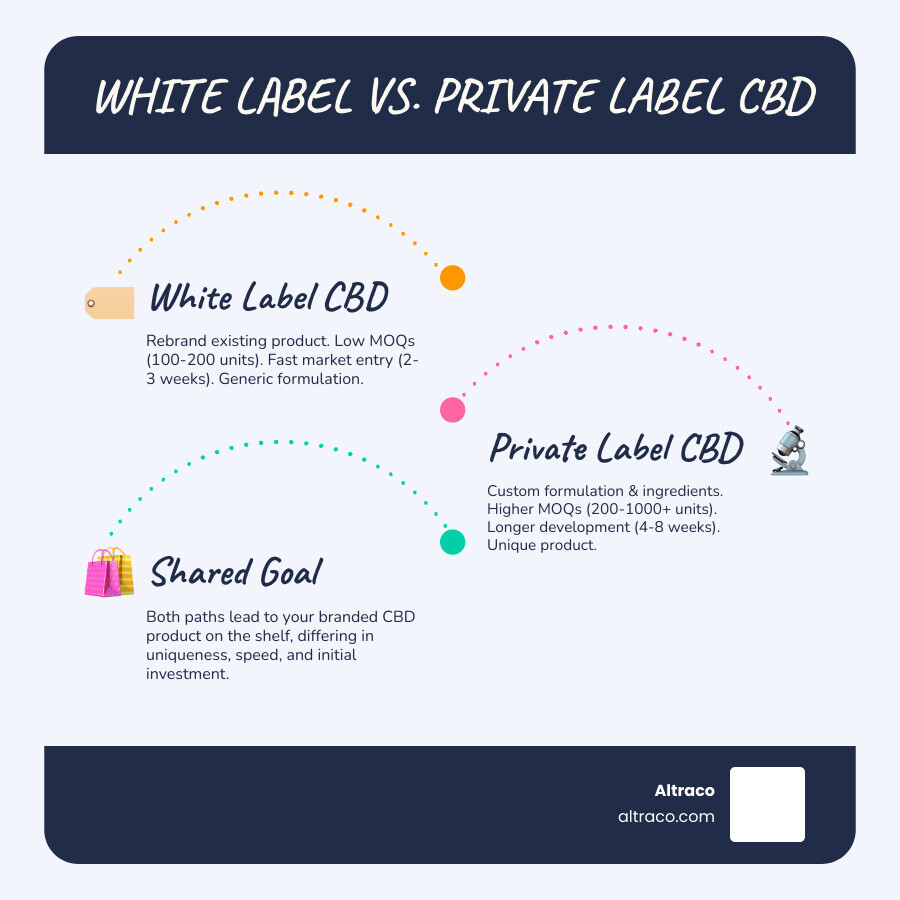 WHITE LABEL VS. PRIVATE LABEL CBD

White Label CBD

Rebrand existing product. Low MOQs (100-200 units). Fast market entry (2-3 weeks). Generic formulation.

Private Label CBD

Custom formulation & ingredients. Higher MOQs (200-1000+ units). Longer development (4-8 weeks). Unique product.

Shared Goal

Both paths lead to your branded CBD product on the shelf, differing in uniqueness, speed, and initial investment.

Altraco
altraco.com