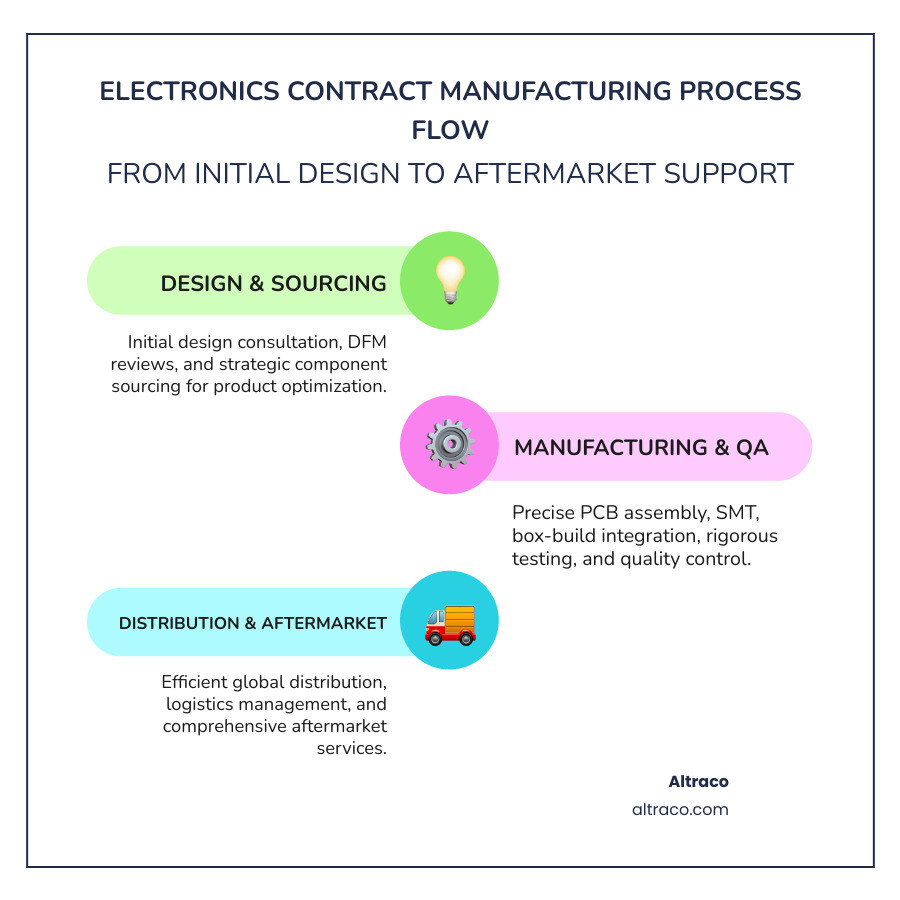 ELECTRONICS CONTRACT MANUFACTURING PROCESS FLOW

FROM INITIAL DESIGN TO AFTERMARKET SUPPORT

DESIGN & SOURCING

Initial design consultation, DFM reviews, and strategic component sourcing for product optimization.

MANUFACTURING & QA

Precise PCB assembly, SMT, box-build integration, rigorous testing, and quality control.

DISTRIBUTION & AFTERMARKET

Efficient global distribution, logistics management, and comprehensive aftermarket services.

Altraco

altraco.com