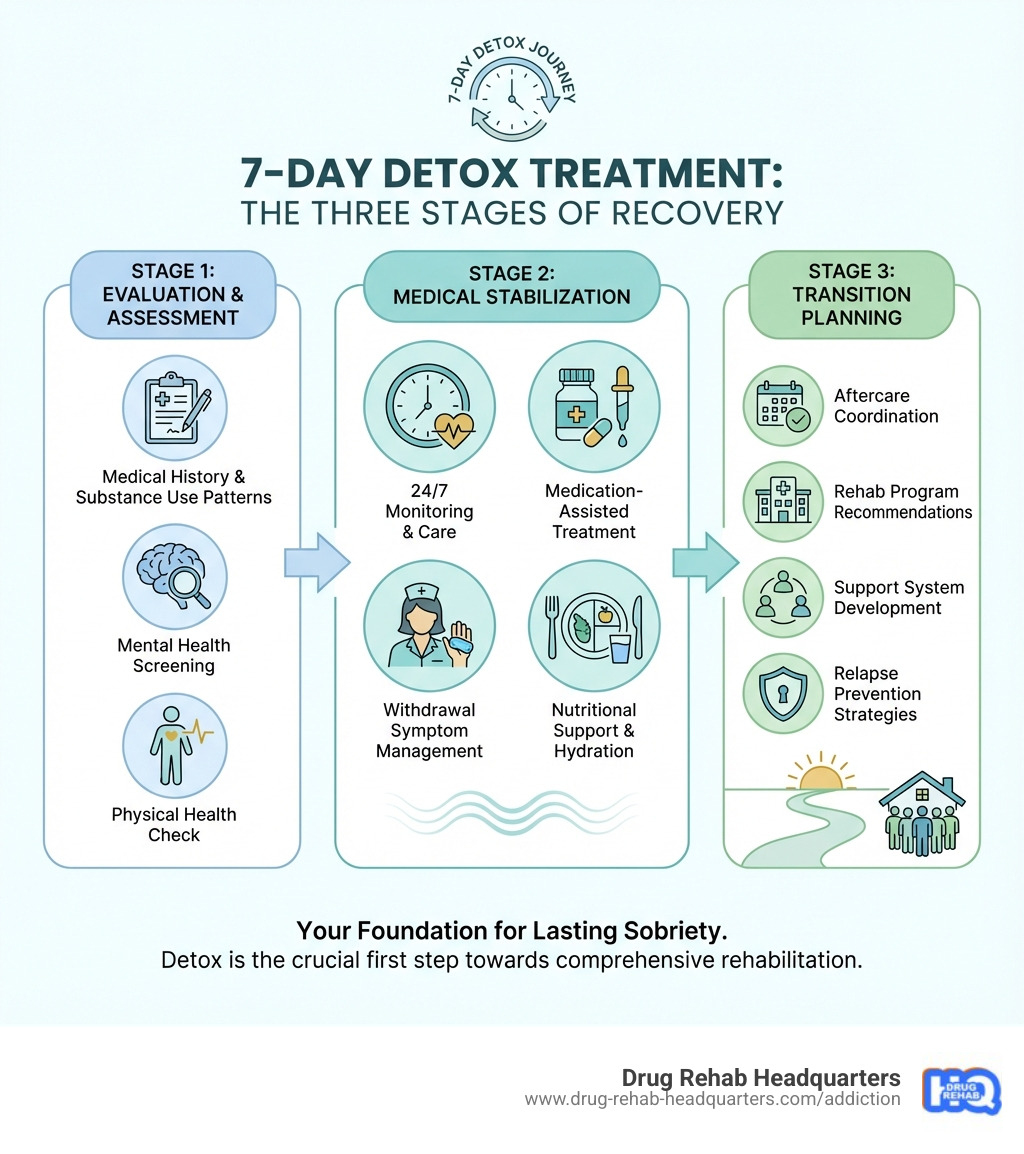 7-DAY DETOX JOURNEY

7-DAY DETOX TREATMENT:
THE THREE STAGES OF RECOVERY

STAGE 1:
EVALUATION & ASSESSMENT

Medical History & Substance Use Patterns

Mental Health Screening

Physical Health Check

STAGE 2:
MEDICAL STABILIZATION

24/7 Monitoring & Care

Medication-Assisted Treatment

Withdrawal Symptom Management

Nutritional Support & Hydration

STAGE 3:
TRANSITION PLANNING

Aftercare Coordination

Rehab Program Recommendations

Support System Development

Relapse Prevention Strategies

Your Foundation for Lasting Sobriety.
Detox is the crucial first step towards comprehensive rehabilitation.

Drug Rehab Headquarters
www.drug-rehab-headquarters.com/addiction

HQ DRUG REHAB