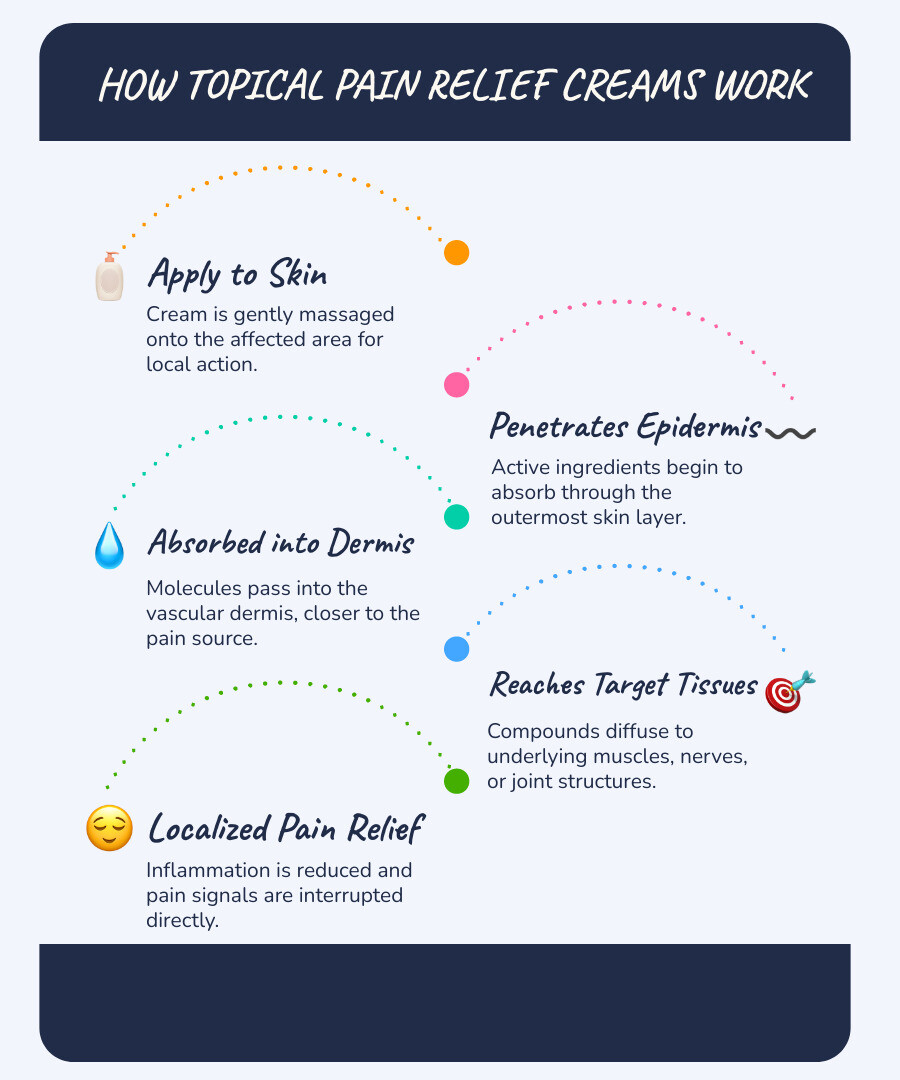 HOW TOPICAL PAIN RELIEF CREAMS WORK

Apply to Skin

Cream is gently massaged onto the affected area for local action.

Penetrates Epidermis

Active ingredients begin to absorb through the outermost skin layer.

Absorbed into Dermis

Molecules pass into the vascular dermis, closer to the pain source.

Reaches Target Tissues

Compounds diffuse to underlying muscles, nerves, or joint structures.

Localized Pain Relief

Inflammation is reduced and pain signals are interrupted directly.