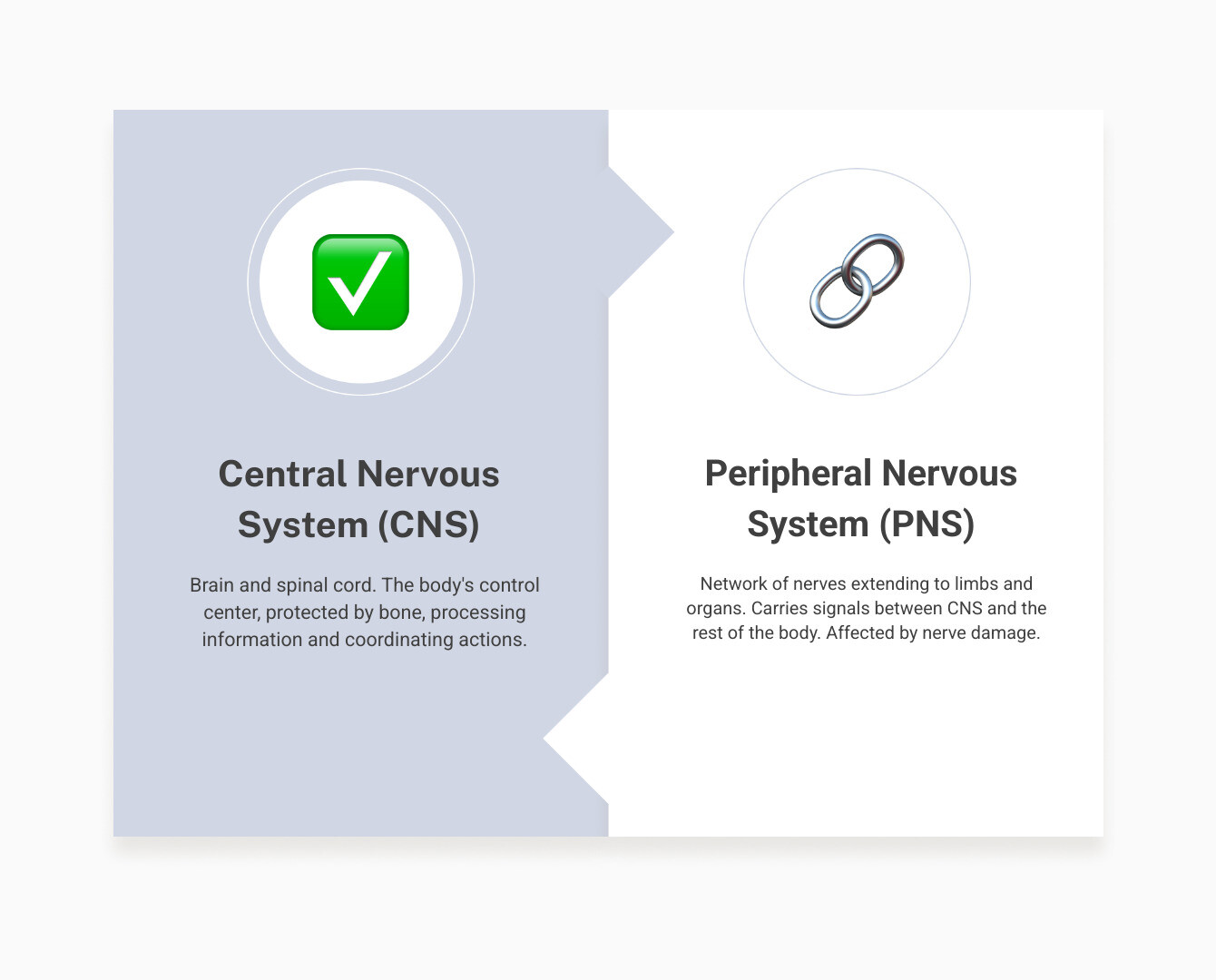 Central Nervous System (CNS)

Brain and spinal cord. The body's control center, protected by bone, processing information and coordinating actions.

Peripheral Nervous System (PNS)

Network of nerves extending to limbs and organs. Carries signals between CNS and the rest of the body. Affected by nerve damage.