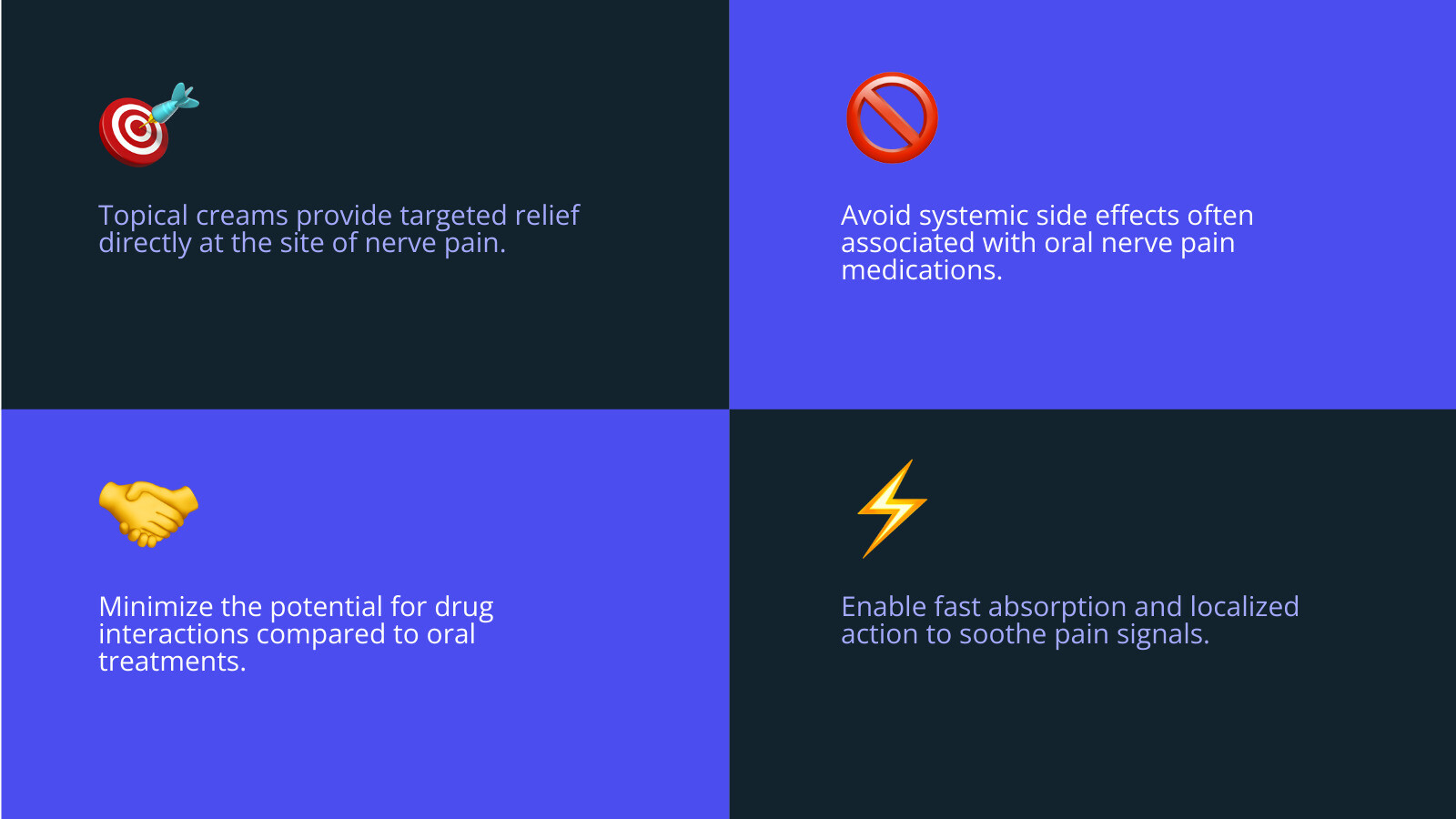 Topical creams provide targeted relief directly at the site of nerve pain.

Avoid systemic side effects often associated with oral nerve pain medications.

Minimize the potential for drug interactions compared to oral treatments.

Enable fast absorption and localized action to soothe pain signals.