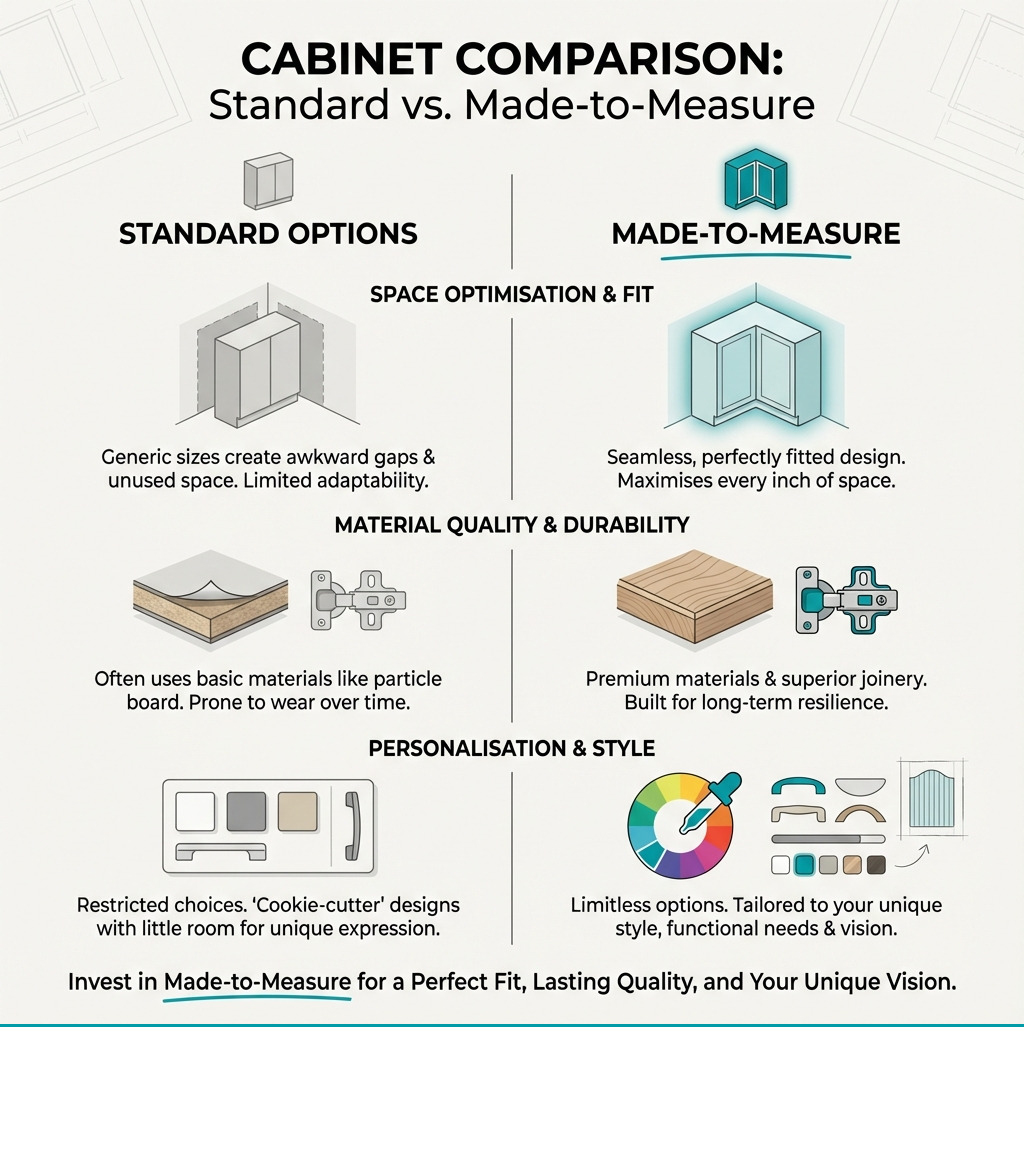 CABINET COMPARISON:
Standard vs. Made-to-Measure

STANDARD OPTIONS

MADE-TO-MEASURE

SPACE OPTIMISATION & FIT

Generic sizes create awkward gaps & unused space. Limited adaptability.

Seamless, perfectly fitted design. Maximises every inch of space.

MATERIAL QUALITY & DURABILITY

Often uses basic materials like particle board. Prone to wear over time.

Premium materials & superior joinery. Built for long-term resilience.

PERSONALISATION & STYLE

Restricted choices. 'Cookie-cutter' designs with little room for unique expression.

Limitless options. Tailored to your unique style, functional needs & vision.

Invest in Made-to-Measure for a Perfect Fit, Lasting Quality, and Your Unique Vision.