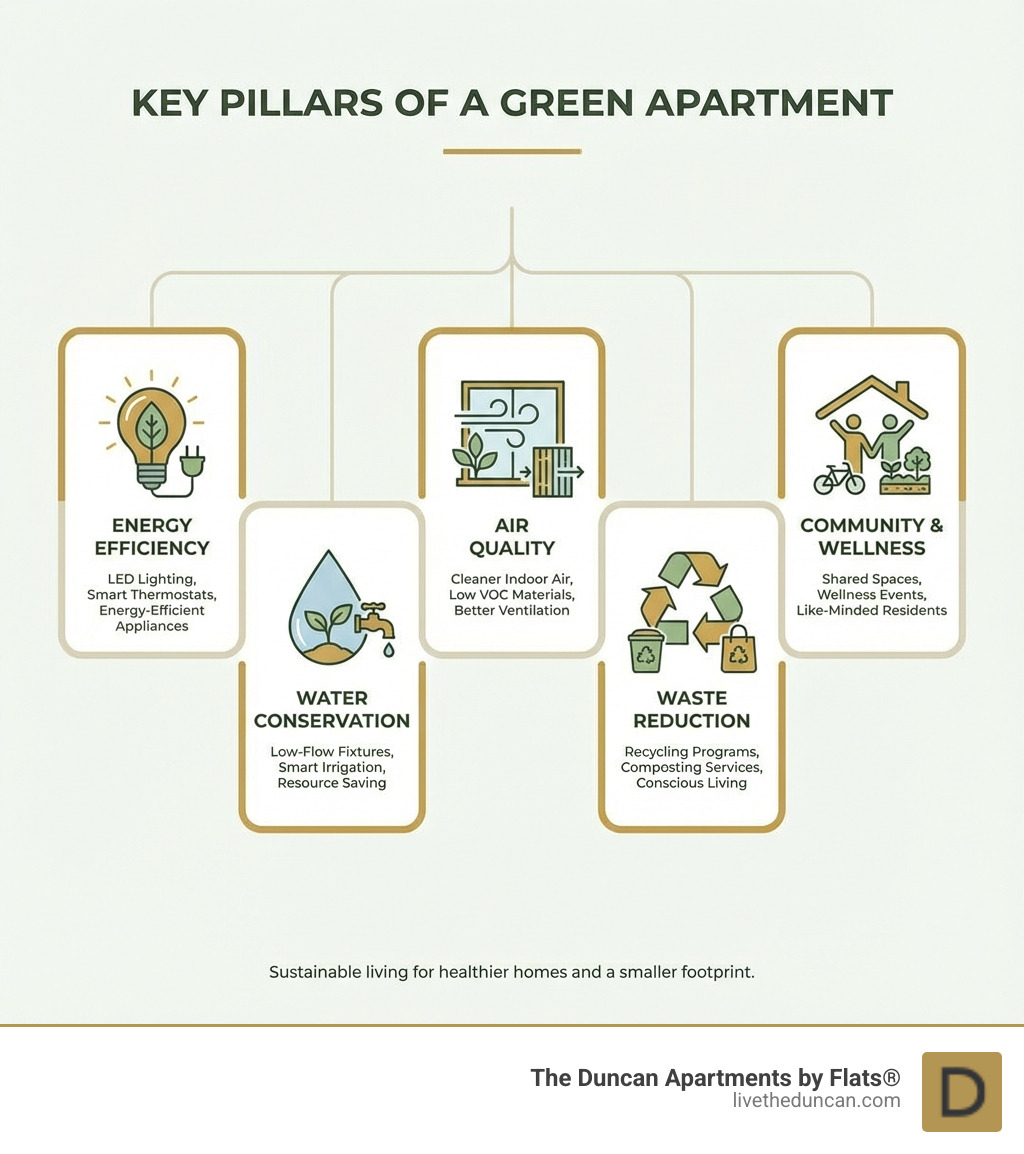 KEY PILLARS OF A GREEN APARTMENT

ENERGY EFFICIENCY
LED Lighting, Smart Thermostats, Energy-Efficient Appliances

WATER CONSERVATION
Low-Flow Fixtures, Smart Irrigation, Resource Saving

AIR QUALITY
Cleaner Indoor Air, Low VOC Materials, Better Ventilation

WASTE REDUCTION
Recycling Programs, Composting Services, Conscious Living

COMMUNITY & WELLNESS
Shared Spaces, Wellness Events, Like-Minded Residents

Sustainable living for healthier homes and a smaller footprint.

The Duncan Apartments by Flats®
livetheduncan.com

D