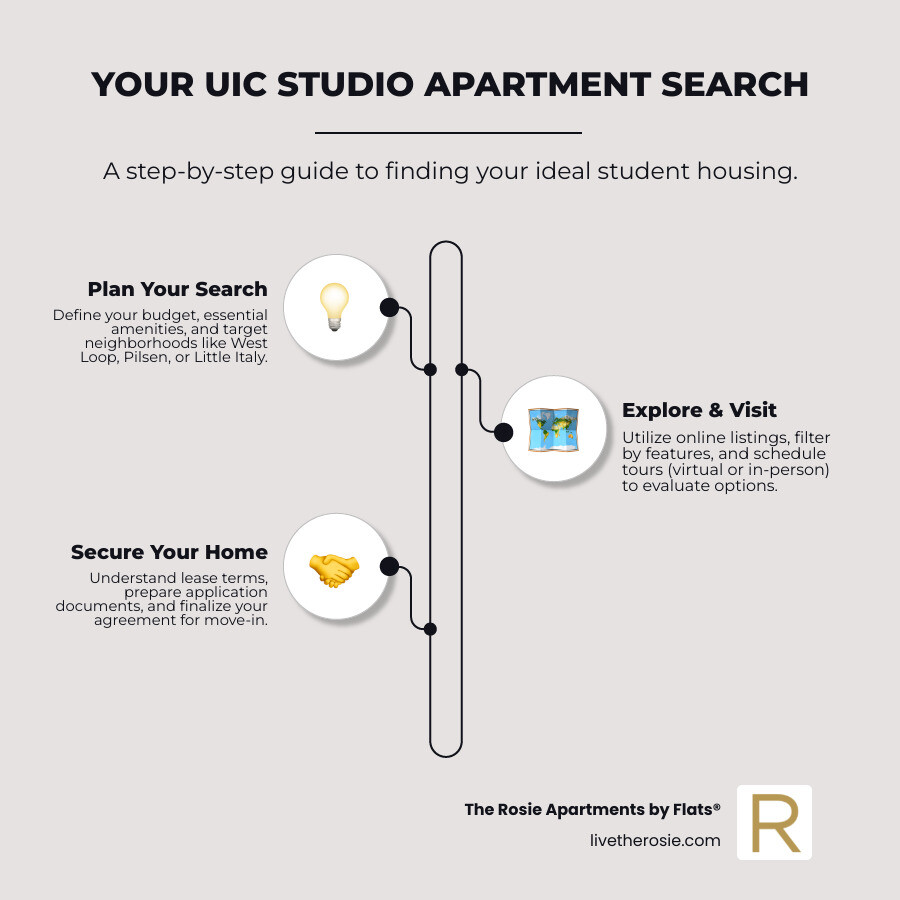 YOUR UIC STUDIO APARTMENT SEARCH

A step-by-step guide to finding your ideal student housing.

Plan Your Search

Define your budget, essential amenities, and target neighborhoods like West Loop, Pilsen, or Little Italy.

Explore & Visit

Utilize online listings, filter by features, and schedule tours (virtual or in-person) to evaluate options.

Secure Your Home

Understand lease terms, prepare application documents, and finalize your agreement for move-in.

The Rosie Apartments by Flats®

livetherosie.com

R