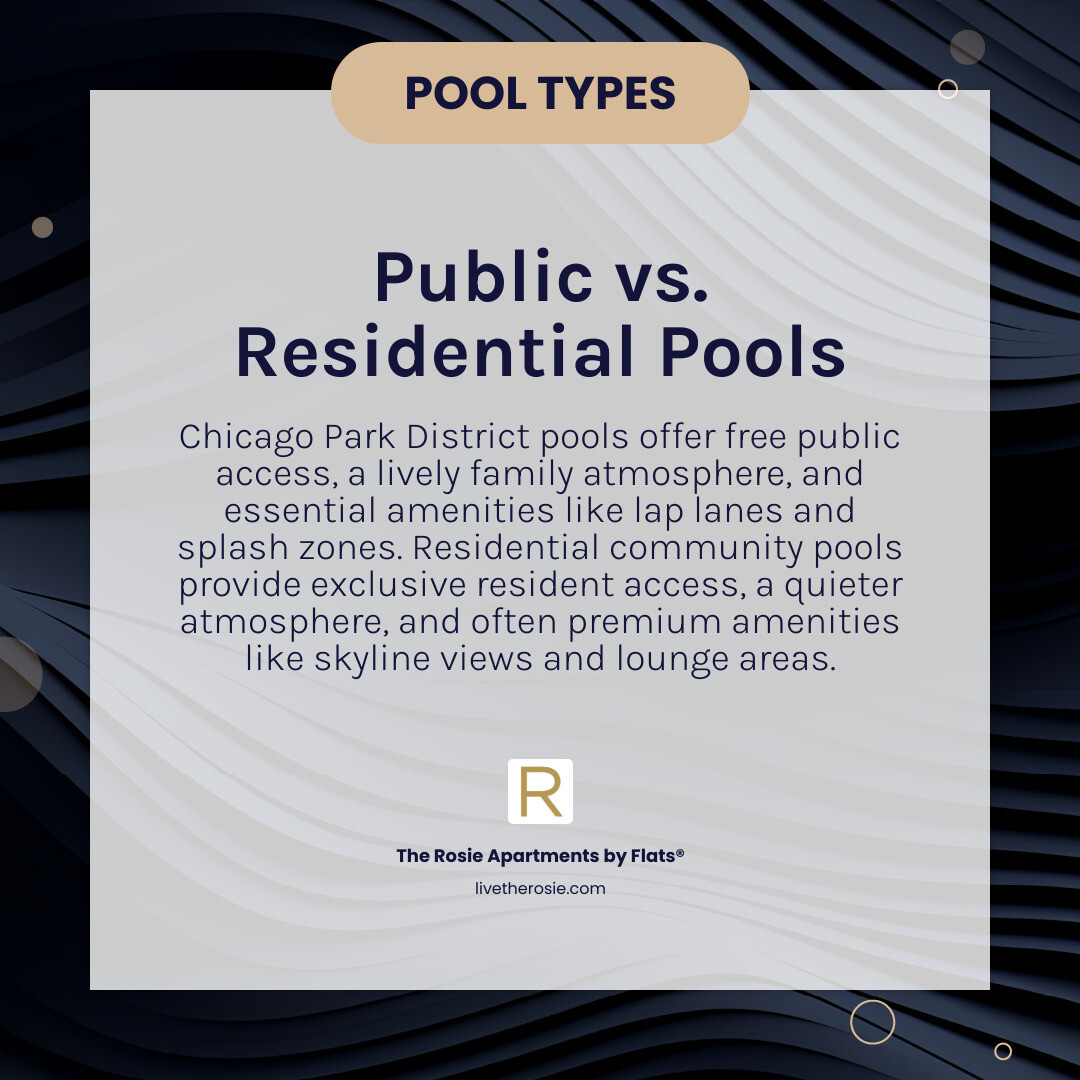 POOL TYPES

Public vs. Residential Pools

Chicago Park District pools offer free public access, a lively family atmosphere, and essential amenities like lap lanes and splash zones. Residential community pools provide exclusive resident access, a quieter atmosphere, and often premium amenities like skyline views and lounge areas.

R

The Rosie Apartments by Flats®

livetherosie.com