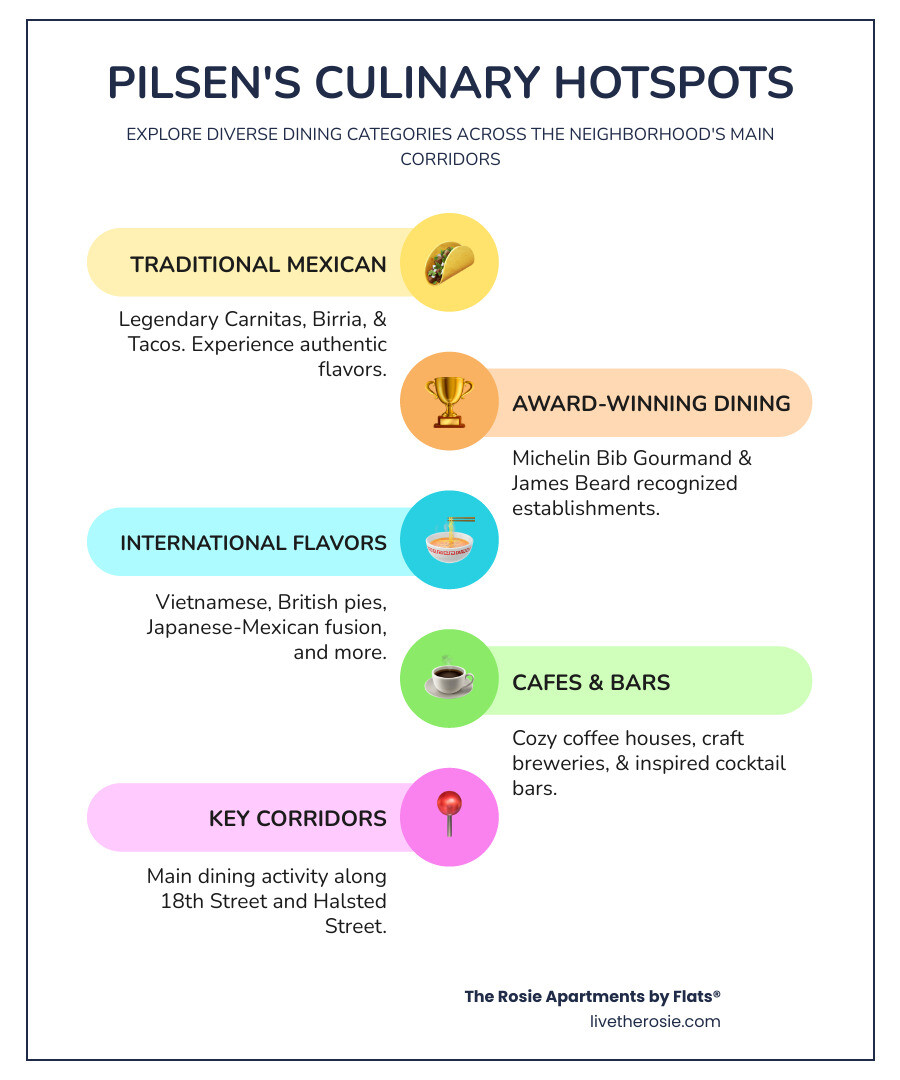 PILSEN'S CULINARY HOTSPOTS

EXPLORE DIVERSE DINING CATEGORIES ACROSS THE NEIGHBORHOOD'S MAIN CORRIDORS

TRADITIONAL MEXICAN

Legendary Carnitas, Birria, & Tacos. Experience authentic flavors.

AWARD-WINNING DINING

Michelin Bib Gourmand & James Beard recognized establishments.

INTERNATIONAL FLAVORS

Vietnamese, British pies, Japanese-Mexican fusion, and more.

CAFES & BARS

Cozy coffee houses, craft breweries, & inspired cocktail bars.

KEY CORRIDORS

Main dining activity along 18th Street and Halsted Street.

The Rosie Apartments by Flats®
livetherosie.com