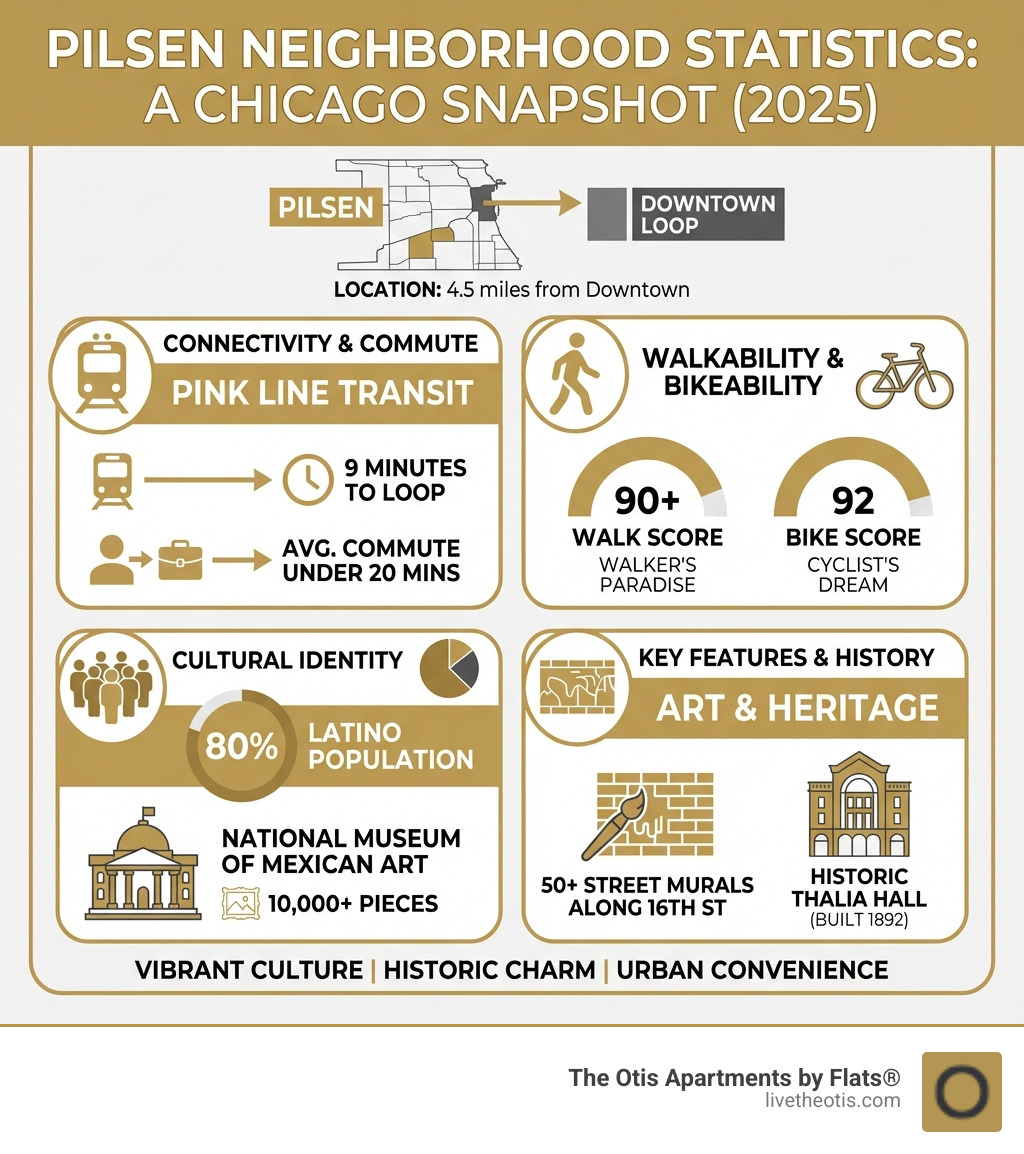 PILSEN NEIGHBORHOOD STATISTICS: A CHICAGO SNAPSHOT (2025)

PILSEN

DOWNTOWN LOOP

LOCATION: 4.5 miles from Downtown

CONNECTIVITY & COMMUTE

PINK LINE TRANSIT

9 MINUTES TO LOOP

AVG. COMMUTE UNDER 20 MINS

WALKABILITY & BIKEABILITY

90+
WALK SCORE
WALKER'S PARADISE

92
BIKE SCORE
CYCLIST'S DREAM

CULTURAL IDENTITY

80%
LATINO POPULATION

NATIONAL MUSEUM OF MEXICAN ART

10,000+ PIECES

KEY FEATURES & HISTORY

ART & HERITAGE

50+ STREET MURALS ALONG 16TH ST

HISTORIC THALIA HALL
(BUILT 1892)

VIBRANT CULTURE | HISTORIC CHARM | URBAN CONVENIENCE

The Otis Apartments by Flats®
livetheotis.com