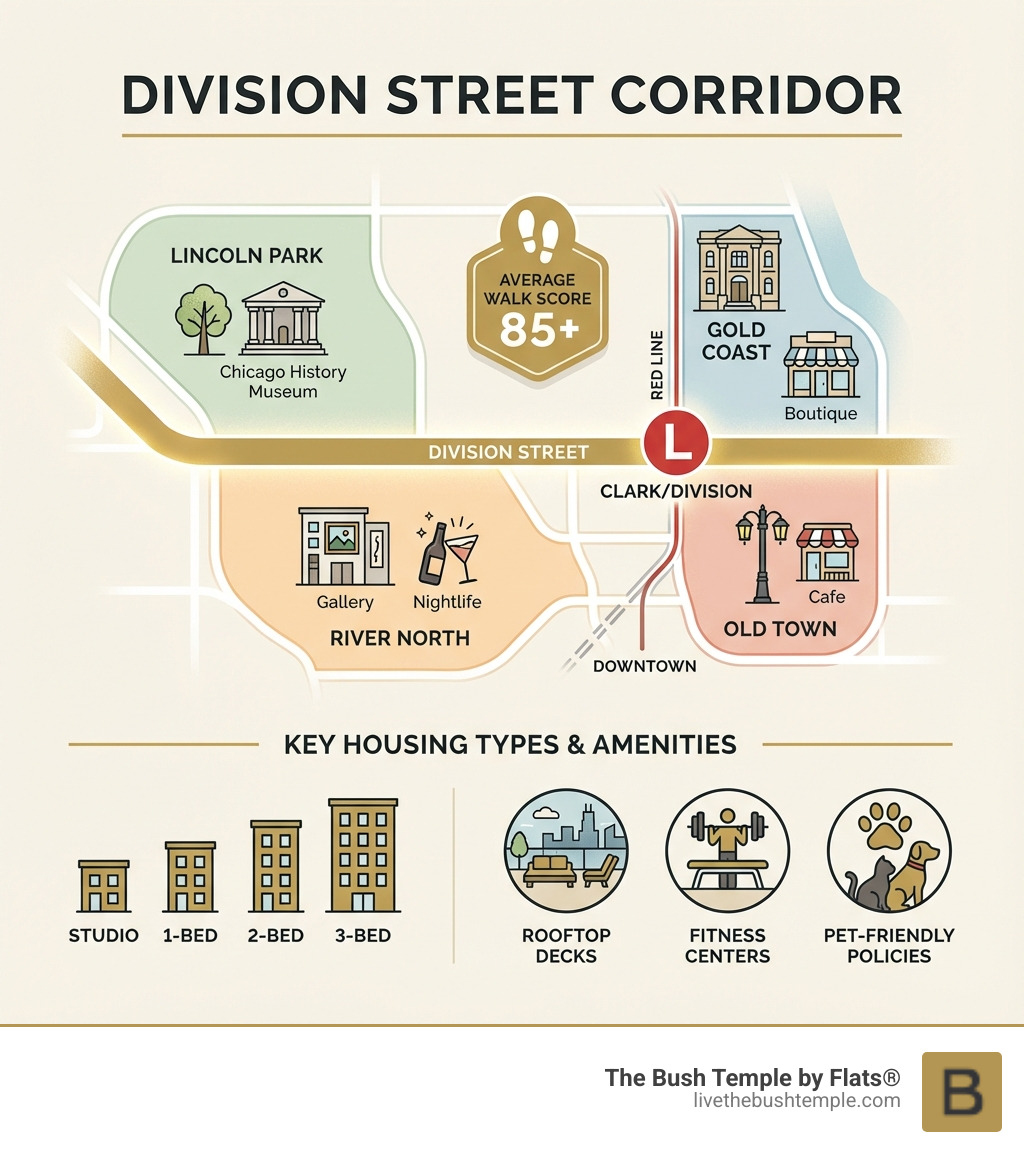 DIVISION STREET CORRIDOR

LINCOLN PARK

Chicago History Museum

AVERAGE WALK SCORE 85+

RED LINE

GOLD COAST

Boutique

DIVISION STREET

L

CLARK/DIVISION

Gallery

Nightlife

RIVER NORTH

Cafe

OLD TOWN

DOWNTOWN

KEY HOUSING TYPES & AMENITIES

STUDIO

1-BED

2-BED

3-BED

ROOFTOP DECKS

FITNESS CENTERS

PET-FRIENDLY POLICIES

The Bush Temple by Flats®
livethebushtemple.com

B