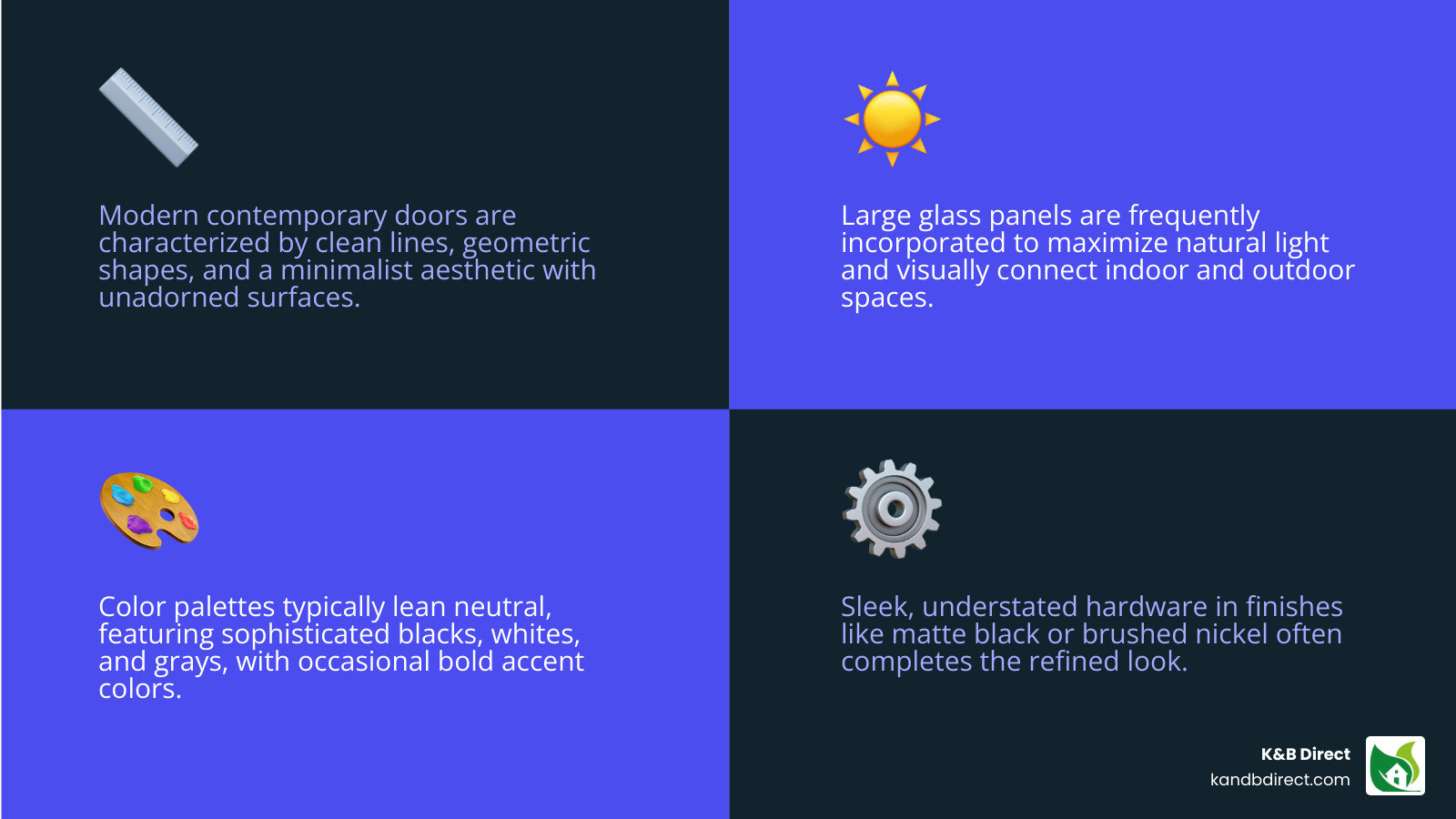 Modern contemporary doors are characterized by clean lines, geometric shapes, and a minimalist aesthetic with unadorned surfaces.

Large glass panels are frequently incorporated to maximize natural light and visually connect indoor and outdoor spaces.

Color palettes typically lean neutral, featuring sophisticated blacks, whites, and grays, with occasional bold accent colors.

Sleek, understated hardware in finishes like matte black or brushed nickel often completes the refined look.

K&B Direct
kandbdirect.com