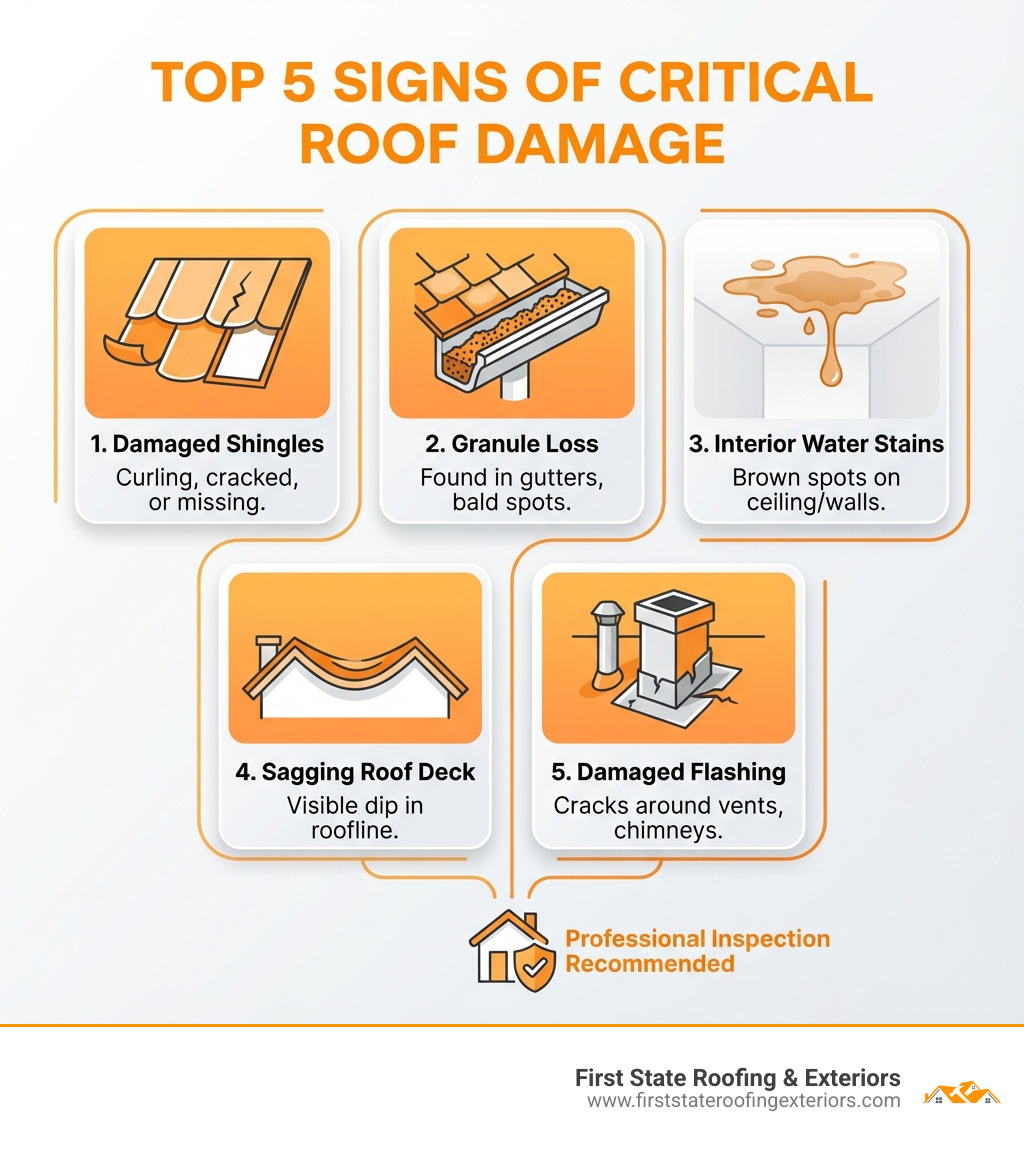 TOP 5 SIGNS OF CRITICAL ROOF DAMAGE

1. Damaged Shingles
Curling, cracked, or missing.

2. Granule Loss
Found in gutters, bald spots.

3. Interior Water Stains
Brown spots on ceiling/walls.

4. Sagging Roof Deck
Visible dip in roofline.

5. Damaged Flashing
Cracks around vents, chimneys.

Professional Inspection Recommended

First State Roofing & Exteriors
www.firststateroofingexteriors.com