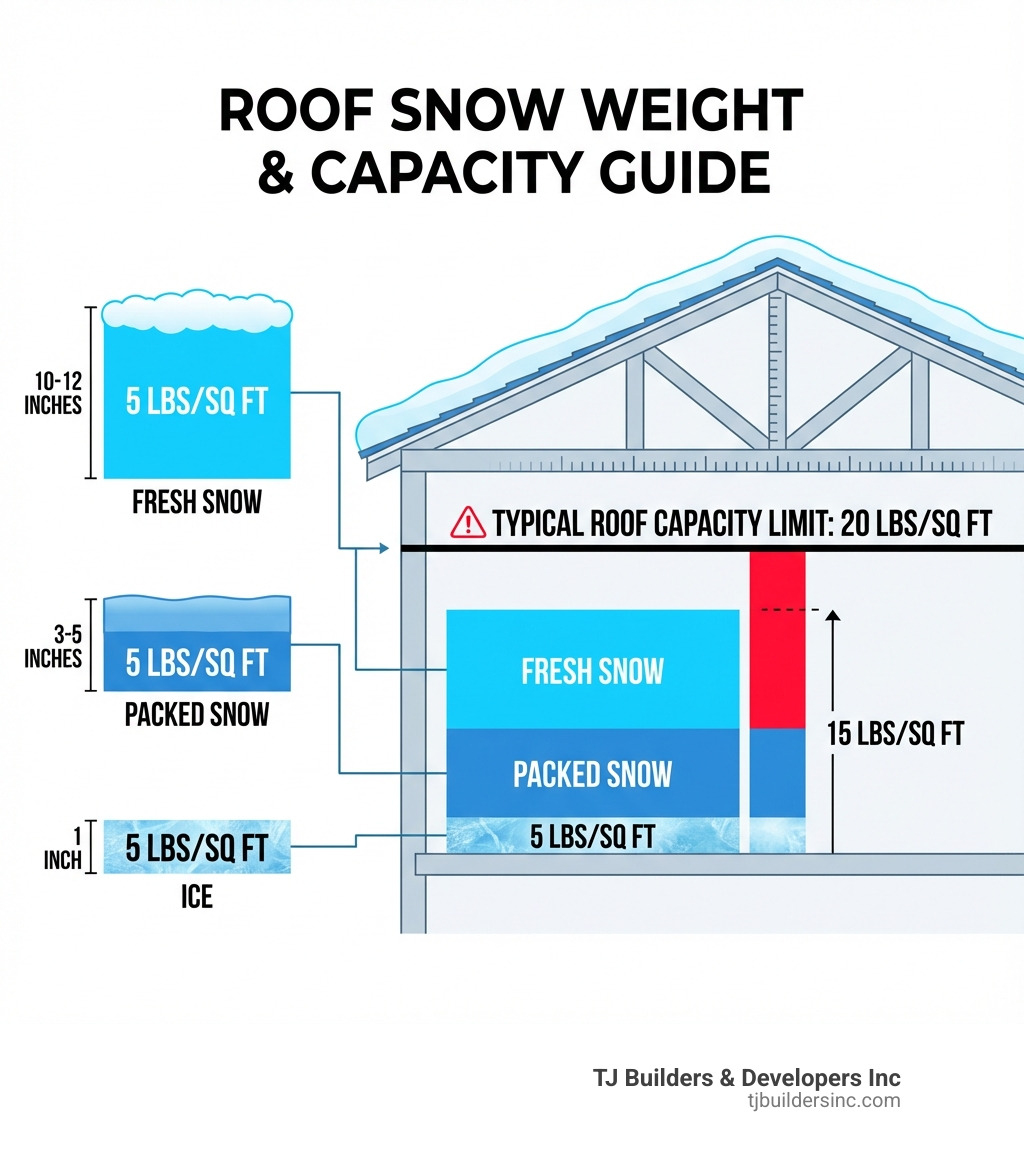 ROOF SNOW WEIGHT & CAPACITY GUIDE

10-12 INCHES

5 LBS/SQ FT

FRESH SNOW

3-5 INCHES

5 LBS/SQ FT

PACKED SNOW

1 INCH

5 LBS/SQ FT

ICE

TYPICAL ROOF CAPACITY LIMIT: 20 LBS/SQ FT

FRESH SNOW

PACKED SNOW

5 LBS/SQ FT

15 LBS/SQ FT

TJ Builders & Developers Inc
tjbuildersinc.com