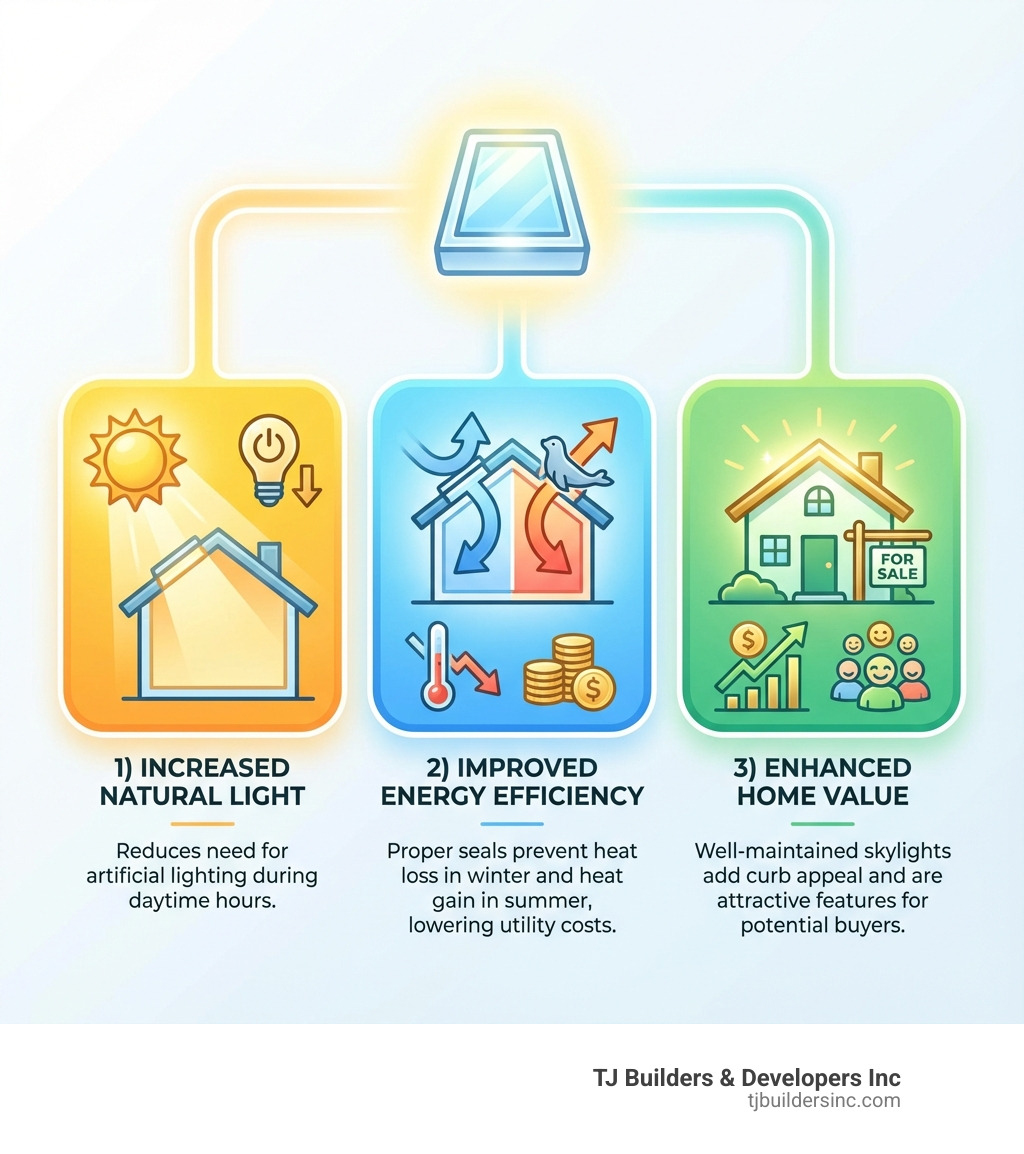 FOR SALE

1) INCREASED NATURAL LIGHT

Reduces need for artificial lighting during daytime hours.

2) IMPROVED ENERGY EFFICIENCY

Proper seals prevent heat loss in winter and heat gain in summer, lowering utility costs.

3) ENHANCED HOME VALUE

Well-maintained skylights add curb appeal and are attractive features for potential buyers.

TJ Builders & Developers Inc
tjbuildersinc.com