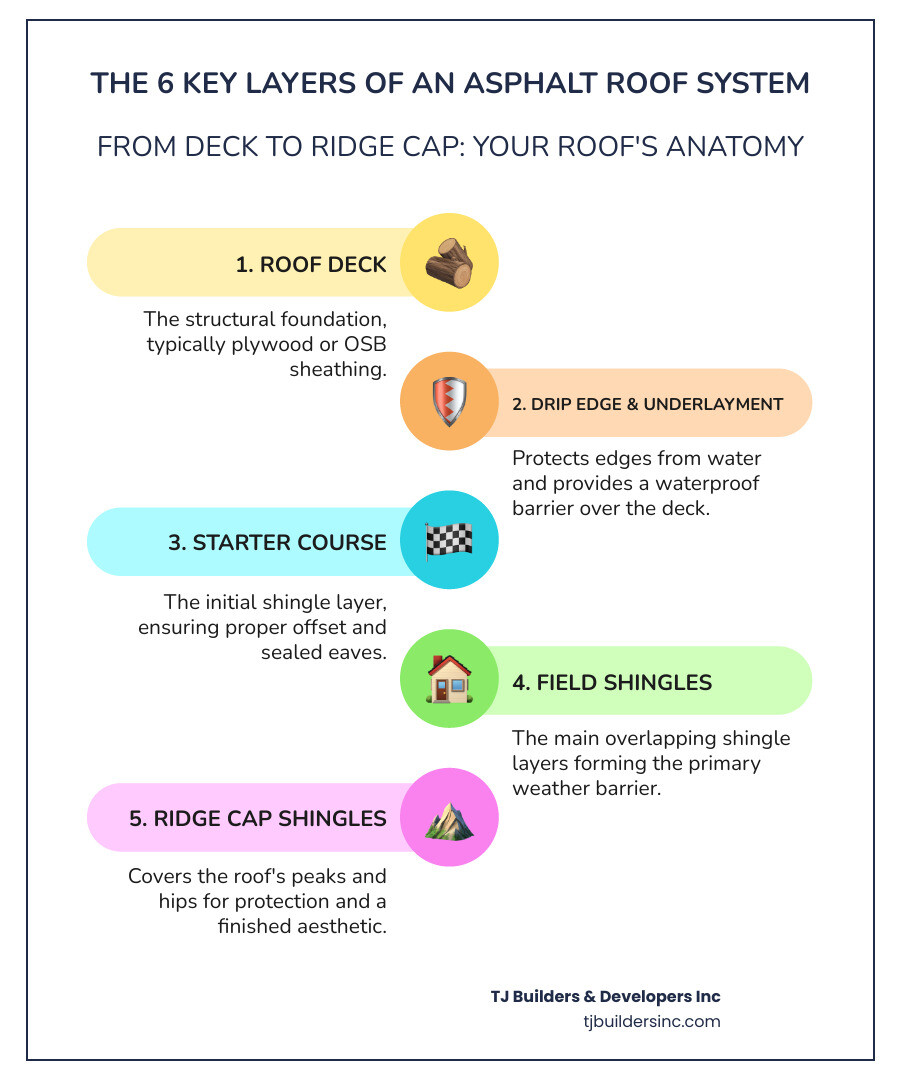 THE 6 KEY LAYERS OF AN ASPHALT ROOF SYSTEM

FROM DECK TO RIDGE CAP: YOUR ROOF'S ANATOMY

1. ROOF DECK

The structural foundation, typically plywood or OSB sheathing.

2. DRIP EDGE & UNDERLAYMENT

Protects edges from water and provides a waterproof barrier over the deck.

3. STARTER COURSE

The initial shingle layer, ensuring proper offset and sealed eaves.

4. FIELD SHINGLES

The main overlapping shingle layers forming the primary weather barrier.

5. RIDGE CAP SHINGLES

Covers the roof's peaks and hips for protection and a finished aesthetic.

TJ Builders & Developers Inc
tjbuildersinc.com