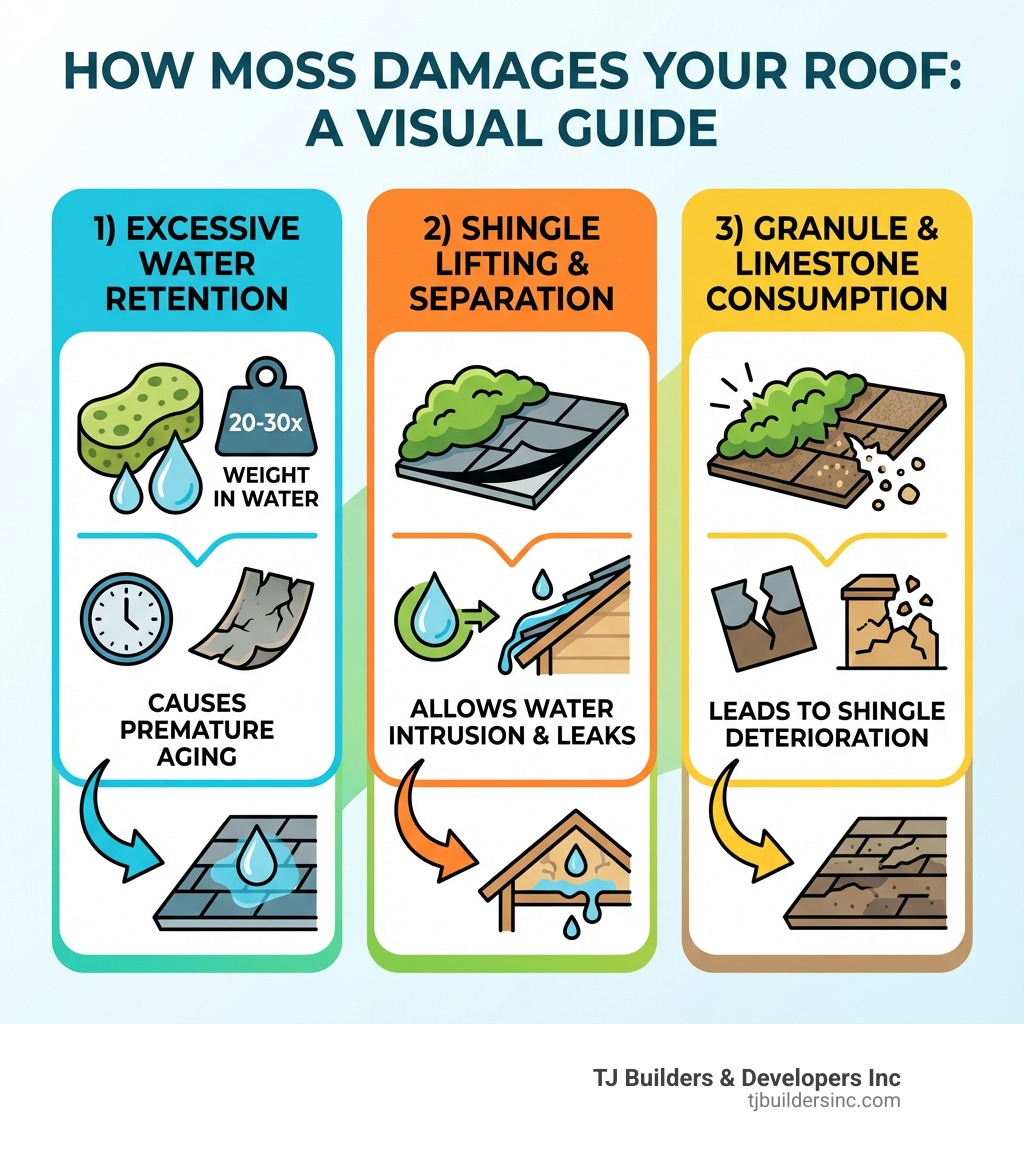 HOW MOSS DAMAGES YOUR ROOF: A VISUAL GUIDE

1) EXCESSIVE WATER RETENTION

20-30x

WEIGHT IN WATER

CAUSES PREMATURE AGING

2) SHINGLE LIFTING & SEPARATION

ALLOWS WATER INTRUSION & LEAKS

3) GRANULE & LIMESTONE CONSUMPTION

LEADS TO SHINGLE DETERIORATION

TJ Builders & Developers Inc
tjbuildersinc.com