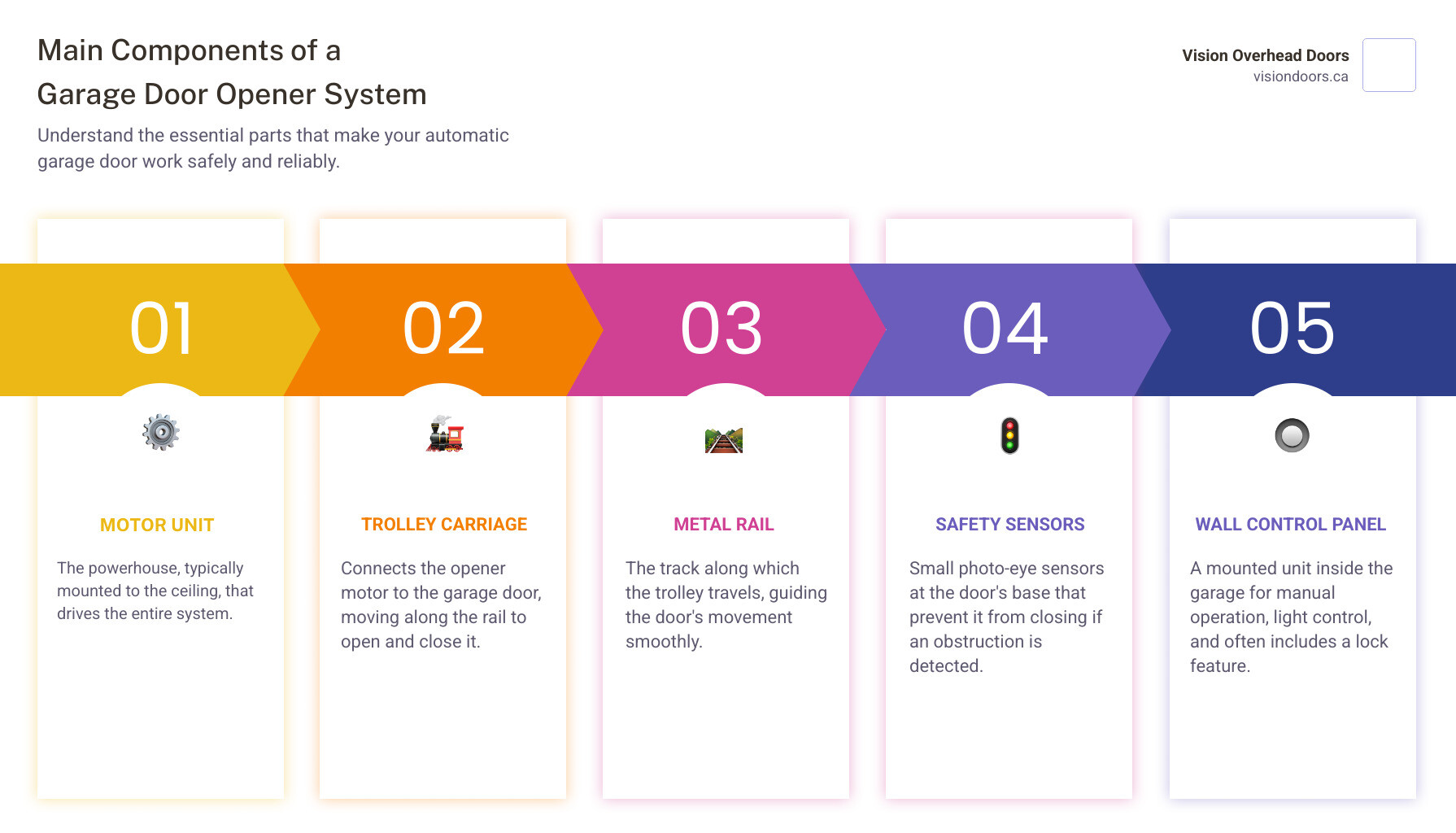 Main Components of a Garage Door Opener System

Understand the essential parts that make your automatic garage door work safely and reliably.

Vision Overhead Doors
visiondoors.ca

01

MOTOR UNIT

The powerhouse, typically mounted to the ceiling, that drives the entire system.

02

TROLLEY CARRIAGE

Connects the opener motor to the garage door, moving along the rail to open and close it.

03

METAL RAIL

The track along which the trolley travels, guiding the door's movement smoothly.

04

SAFETY SENSORS

Small photo-eye sensors at the door's base that prevent it from closing if an obstruction is detected.

05

WALL CONTROL PANEL

A mounted unit inside the garage for manual operation, light control, and often includes a lock feature.