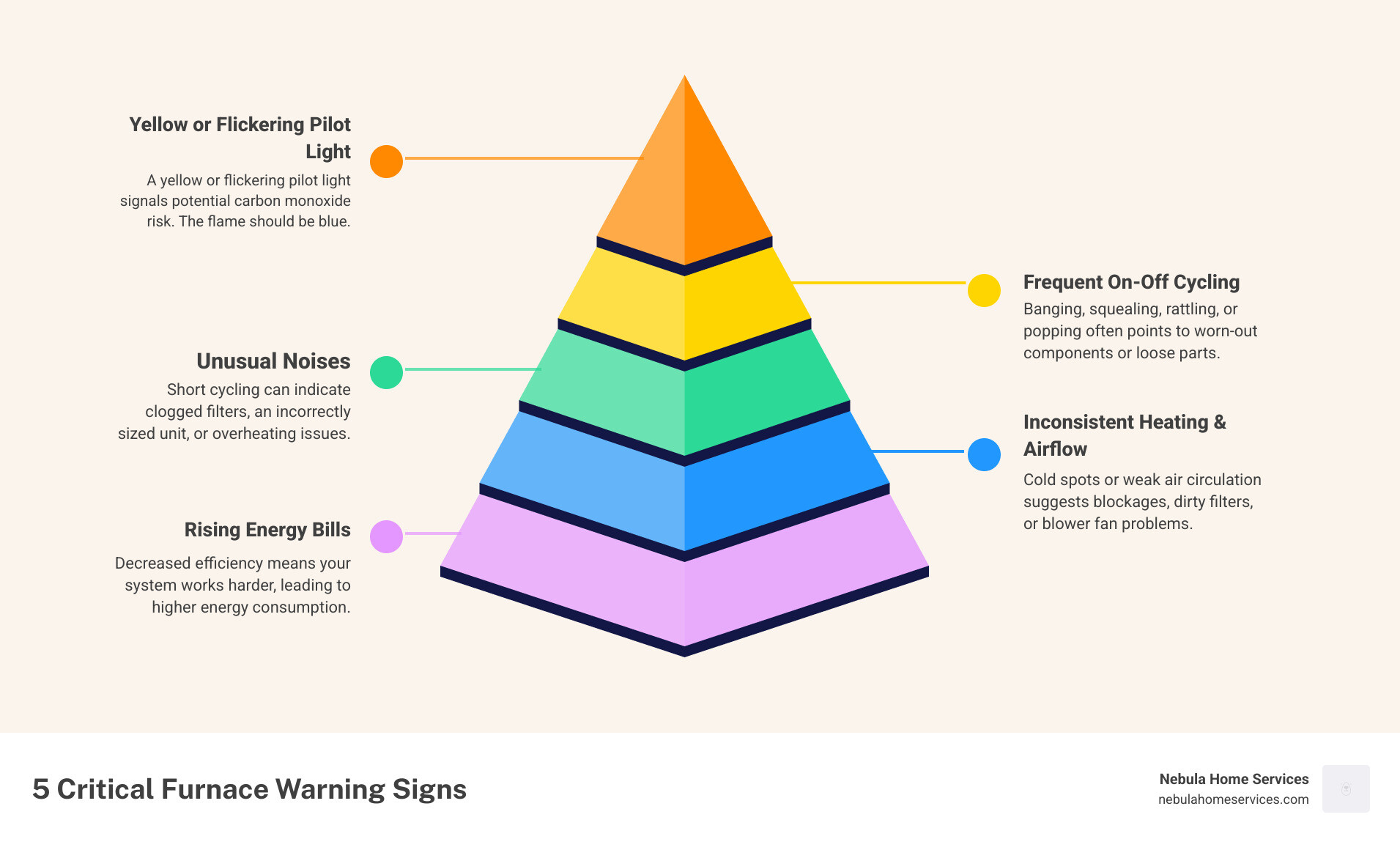 Yellow or Flickering Pilot Light

A yellow or flickering pilot light signals potential carbon monoxide risk. The flame should be blue.

Frequent On-Off Cycling

Banging, squealing, rattling, or popping often points to worn-out components or loose parts.

Unusual Noises

Short cycling can indicate clogged filters, an incorrectly sized unit, or overheating issues.

Inconsistent Heating & Airflow

Cold spots or weak air circulation suggests blockages, dirty filters, or blower fan problems.

Rising Energy Bills

Decreased efficiency means your system works harder, leading to higher energy consumption.

5 Critical Furnace Warning Signs

Nebula Home Services
nebulahomeservices.com