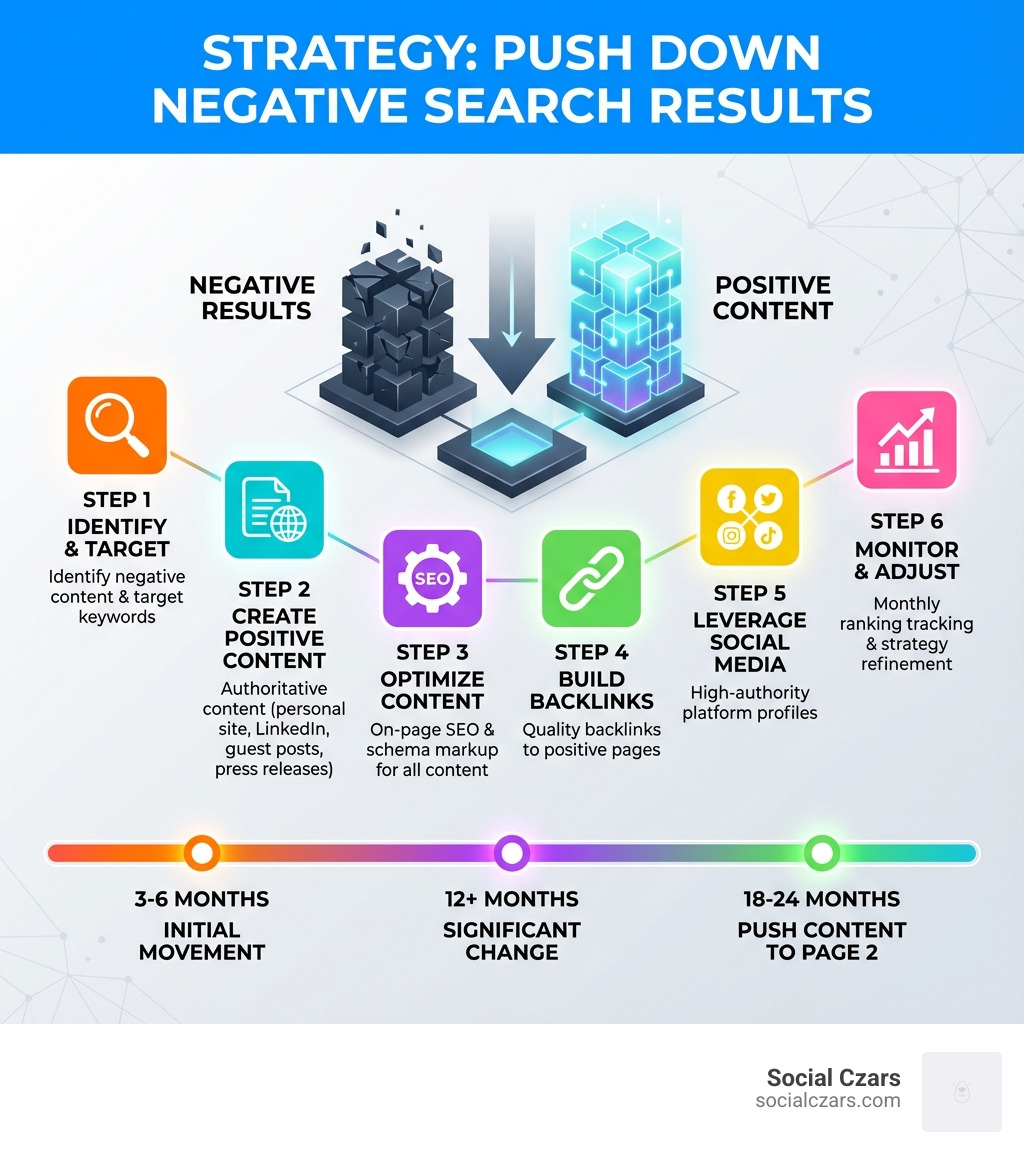 STRATEGY: PUSH DOWN NEGATIVE SEARCH RESULTS

NEGATIVE RESULTS

POSITIVE CONTENT

STEP 1
IDENTIFY & TARGET
Identify negative content & target keywords

STEP 2
CREATE POSITIVE CONTENT
Authoritative content (personal site, LinkedIn, guest posts, press releases)

SEO

STEP 3
OPTIMIZE CONTENT
On-page SEO & schema markup for all content

STEP 4
BUILD BACKLINKS
Quality backlinks to positive pages

STEP 5
LEVERAGE SOCIAL MEDIA
High-authority platform profiles

STEP 6
MONITOR & ADJUST
Monthly ranking tracking & strategy refinement

3-6 MONTHS
INITIAL MOVEMENT

12+ MONTHS
SIGNIFICANT CHANGE

18-24 MONTHS
PUSH CONTENT TO PAGE 2

Social Czars
socialczars.com