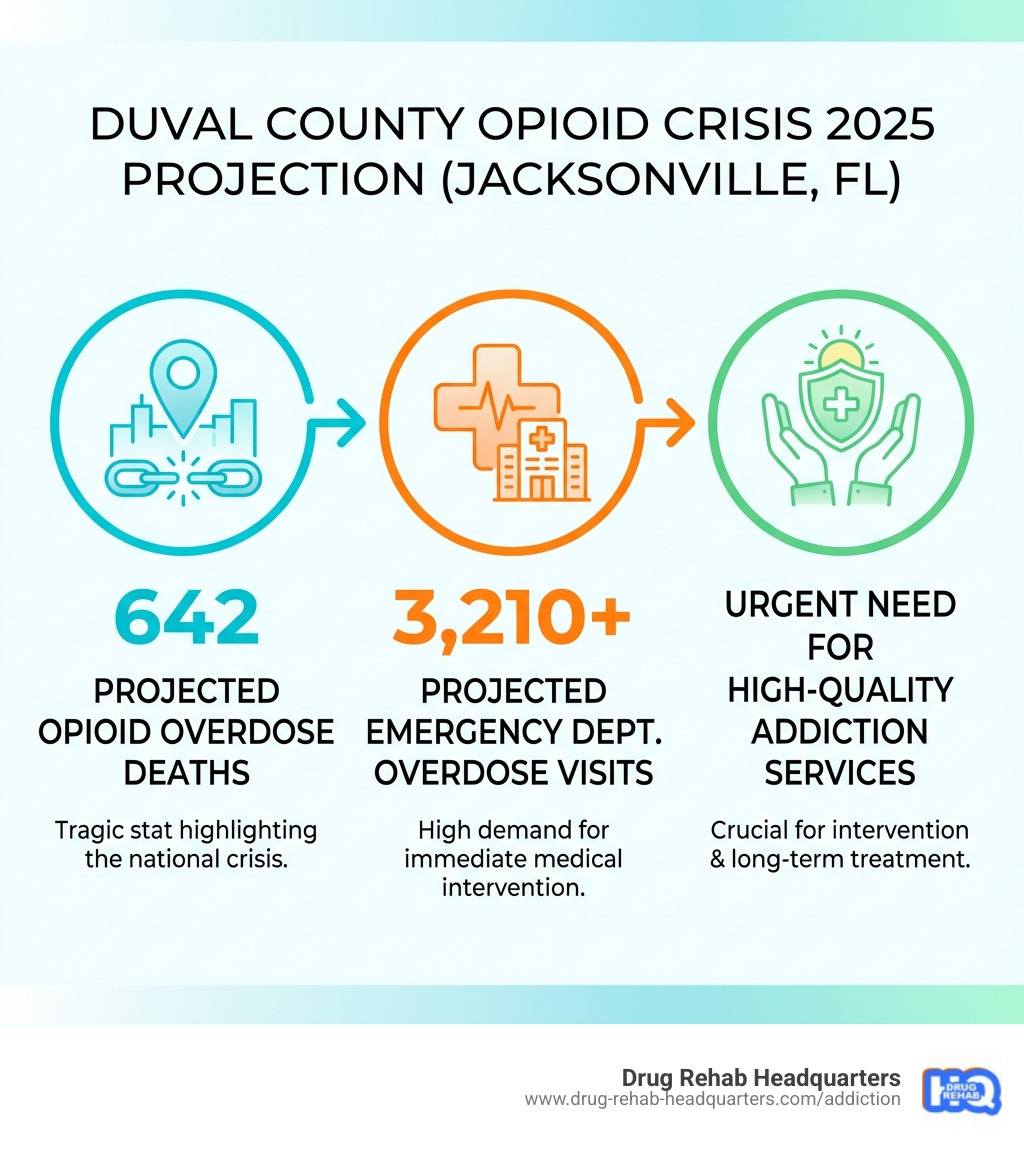 DUVAL COUNTY OPIOID CRISIS 2025 PROJECTION (JACKSONVILLE, FL)

642

PROJECTED OPIOID OVERDOSE DEATHS

Tragic stat highlighting the national crisis.

3,210+

PROJECTED EMERGENCY DEPT. OVERDOSE VISITS

High demand for immediate medical intervention.

URGENT NEED FOR HIGH-QUALITY ADDICTION SERVICES

Crucial for intervention & long-term treatment.

Drug Rehab Headquarters
www.drug-rehab-headquarters.com/addiction

DRUG REHAB HQ