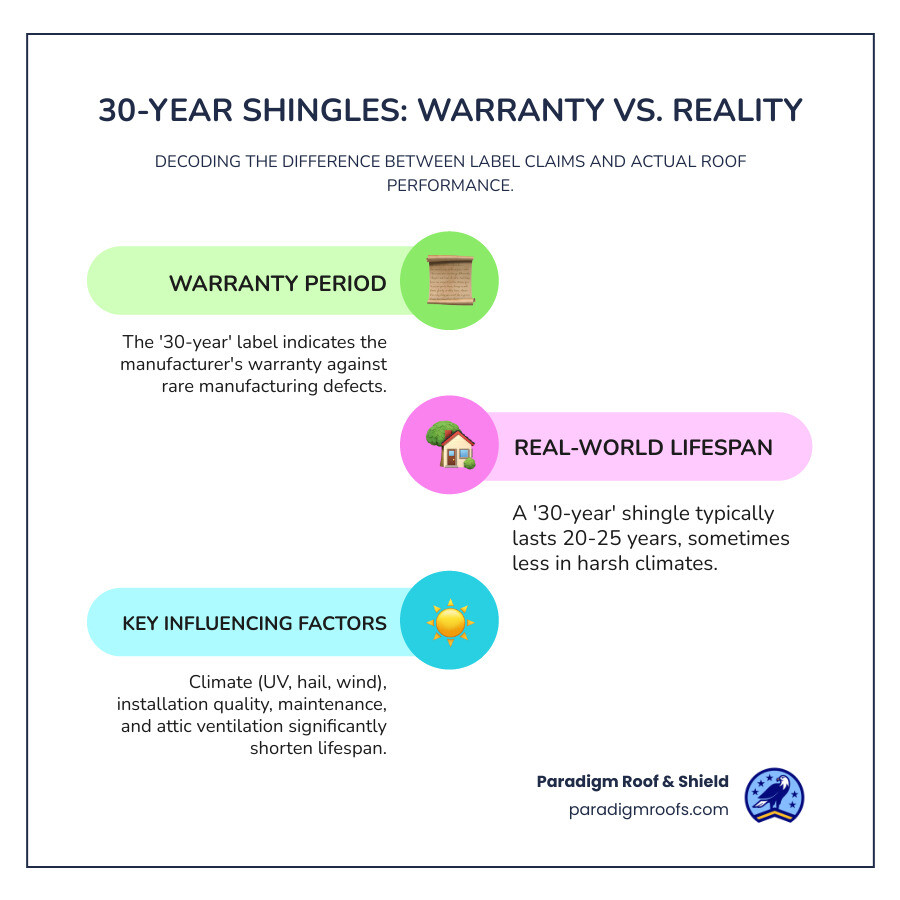 30-YEAR SHINGLES: WARRANTY VS. REALITY

DECODING THE DIFFERENCE BETWEEN LABEL CLAIMS AND ACTUAL ROOF PERFORMANCE.

WARRANTY PERIOD

The '30-year' label indicates the manufacturer's warranty against rare manufacturing defects.

REAL-WORLD LIFESPAN

A '30-year' shingle typically lasts 20-25 years, sometimes less in harsh climates.

KEY INFLUENCING FACTORS

Climate (UV, hail, wind), installation quality, maintenance, and attic ventilation significantly shorten lifespan.

Paradigm Roof & Shield
paradigmroofs.com