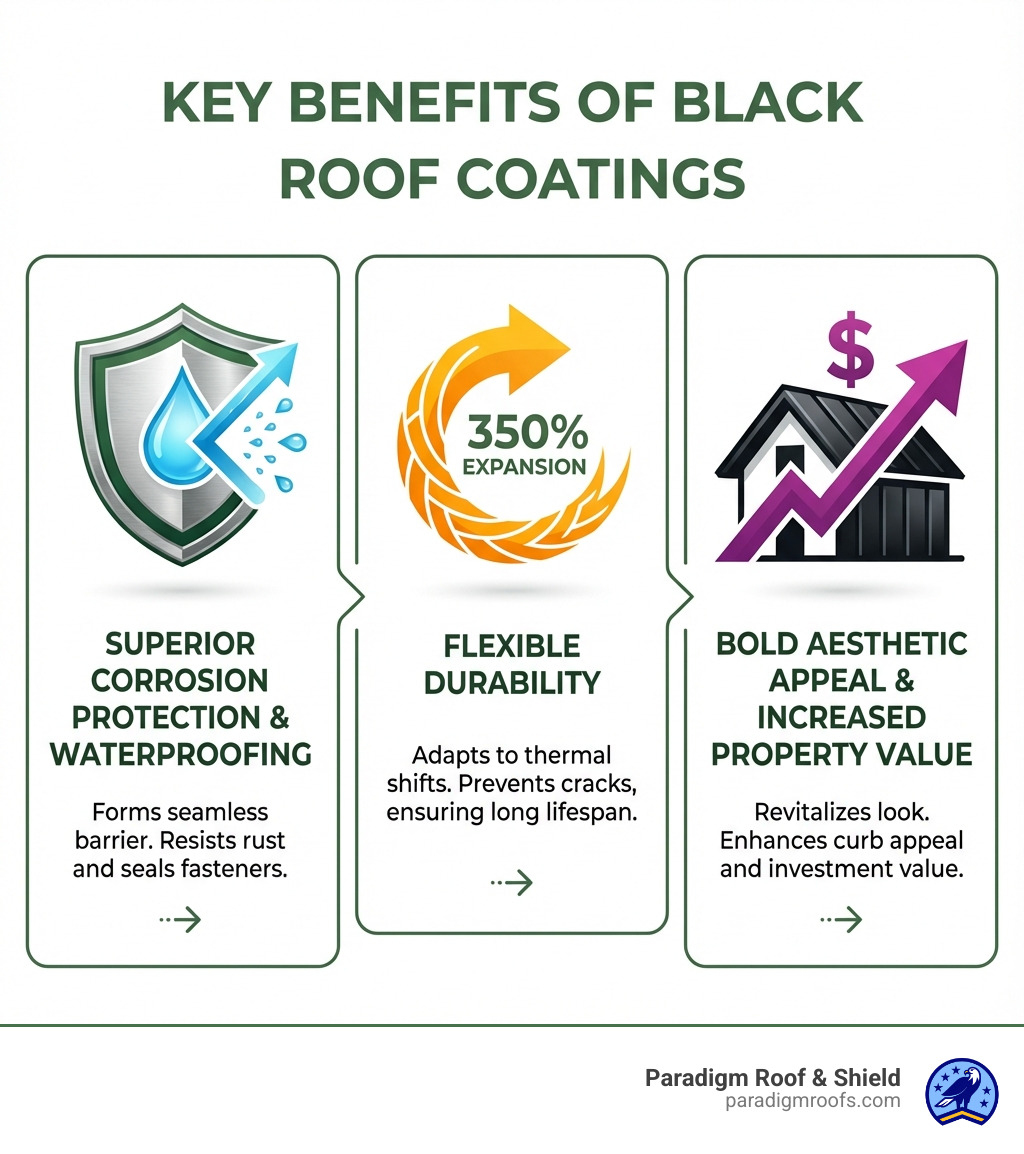 KEY BENEFITS OF BLACK ROOF COATINGS

SUPERIOR CORROSION PROTECTION & WATERPROOFING

Forms seamless barrier. Resists rust and seals fasteners.

350% EXPANSION

FLEXIBLE DURABILITY

Adapts to thermal shifts. Prevents cracks, ensuring long lifespan.

$

BOLD AESTHETIC APPEAL & INCREASED PROPERTY VALUE

Revitalizes look. Enhances curb appeal and investment value.

Paradigm Roof & Shield
paradigmroofs.com