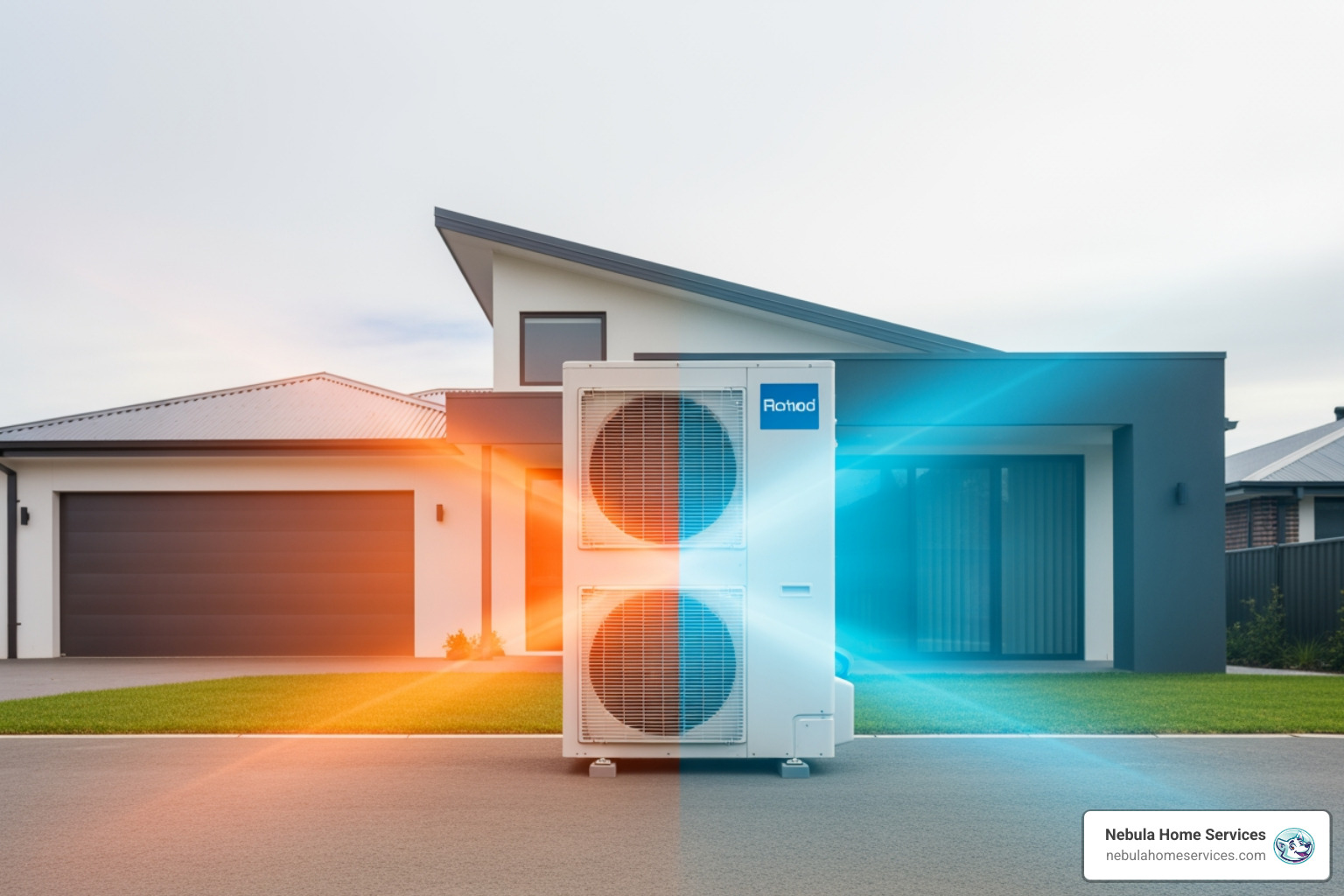 Rohod

Nebula Home Services
nebulahomeservices.com