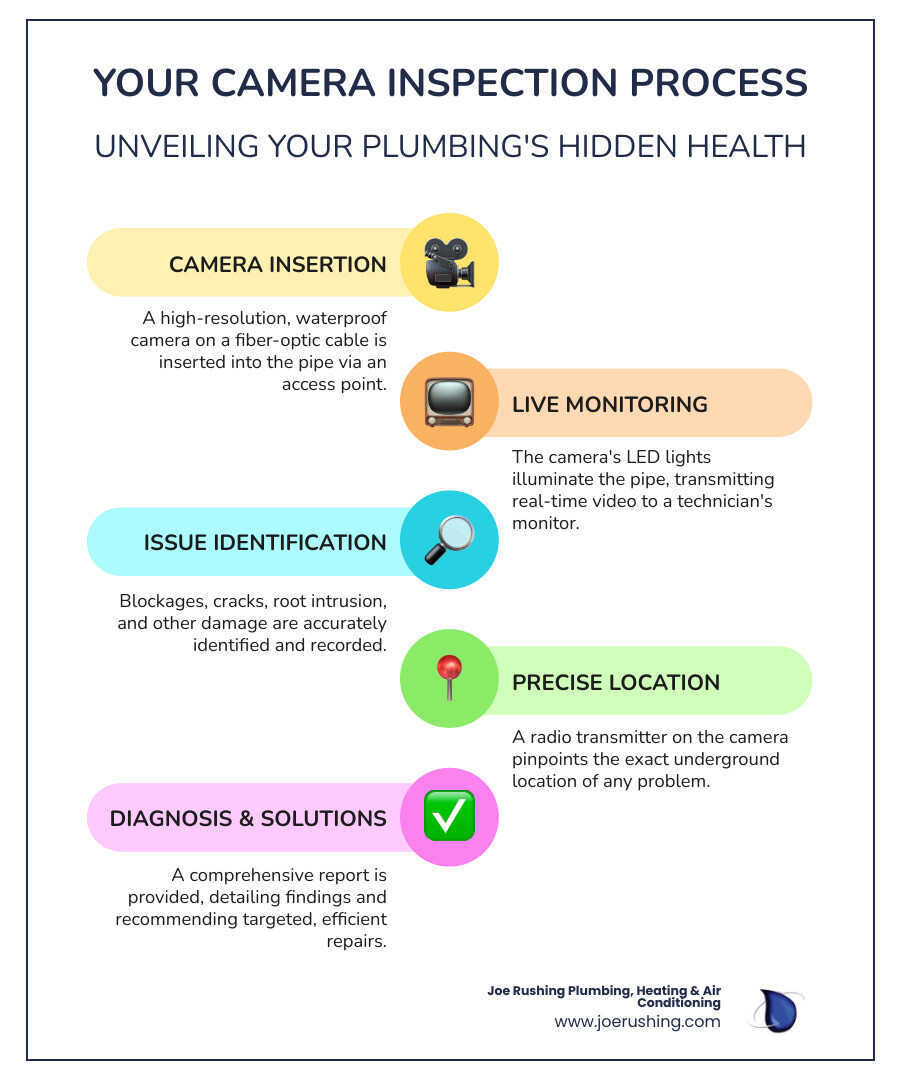 YOUR CAMERA INSPECTION PROCESS

UNVEILING YOUR PLUMBING'S HIDDEN HEALTH

CAMERA INSERTION

A high-resolution, waterproof camera on a fiber-optic cable is inserted into the pipe via an access point.

LIVE MONITORING

The camera's LED lights illuminate the pipe, transmitting real-time video to a technician's monitor.

ISSUE IDENTIFICATION

Blockages, cracks, root intrusion, and other damage are accurately identified and recorded.

PRECISE LOCATION

A radio transmitter on the camera pinpoints the exact underground location of any problem.

DIAGNOSIS & SOLUTIONS

A comprehensive report is provided, detailing findings and recommending targeted, efficient repairs.

Joe Rushing Plumbing, Heating & Air Conditioning
www.joerushing.com