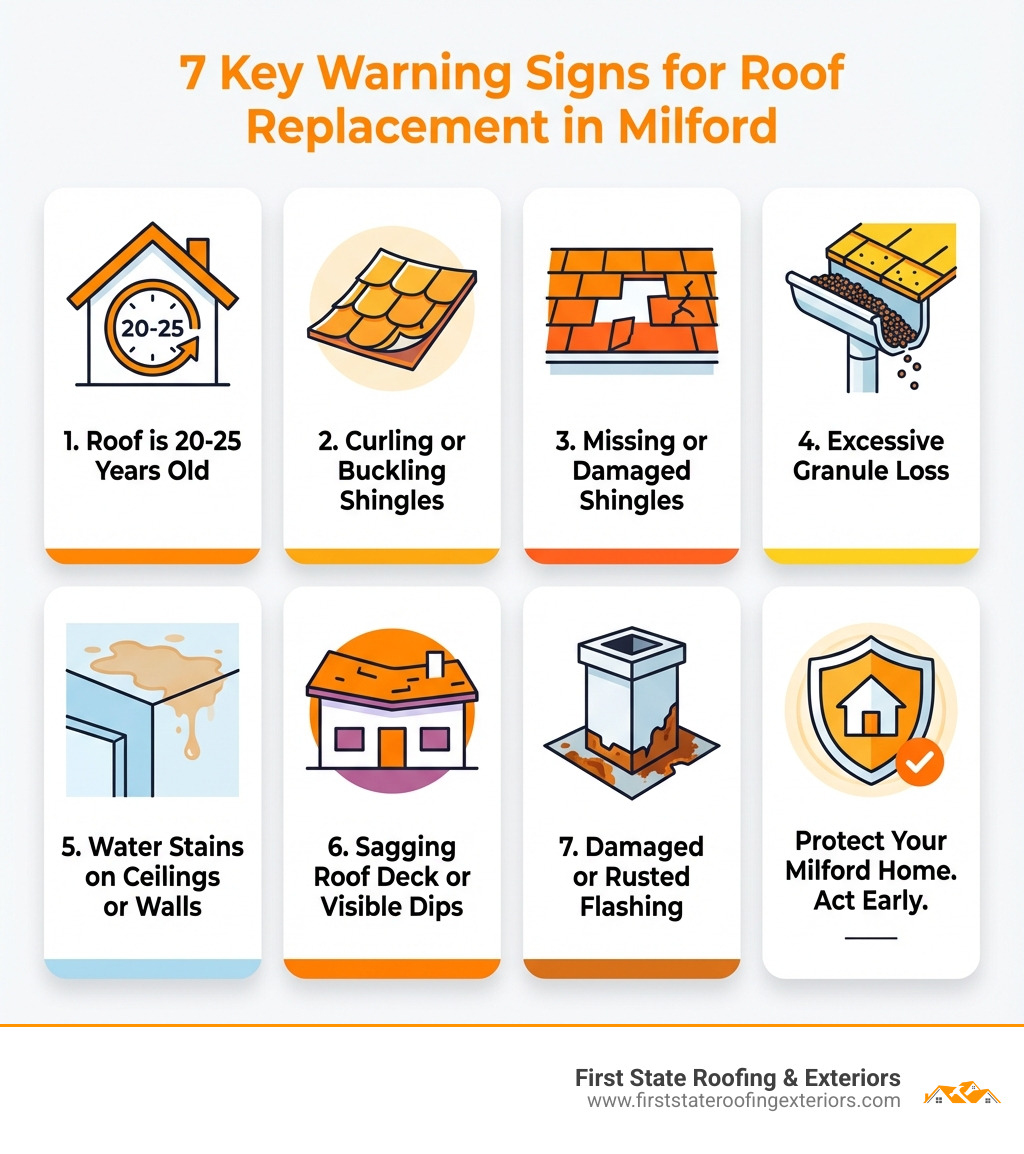 7 Key Warning Signs for Roof Replacement in Milford

20-25

1. Roof is 20-25 Years Old

2. Curling or Buckling Shingles

3. Missing or Damaged Shingles

4. Excessive Granule Loss

5. Water Stains on Ceilings or Walls

6. Sagging Roof Deck or Visible Dips

7. Damaged or Rusted Flashing

Protect Your Milford Home. Act Early.

First State Roofing & Exteriors
www.firststateroofingexteriors.com