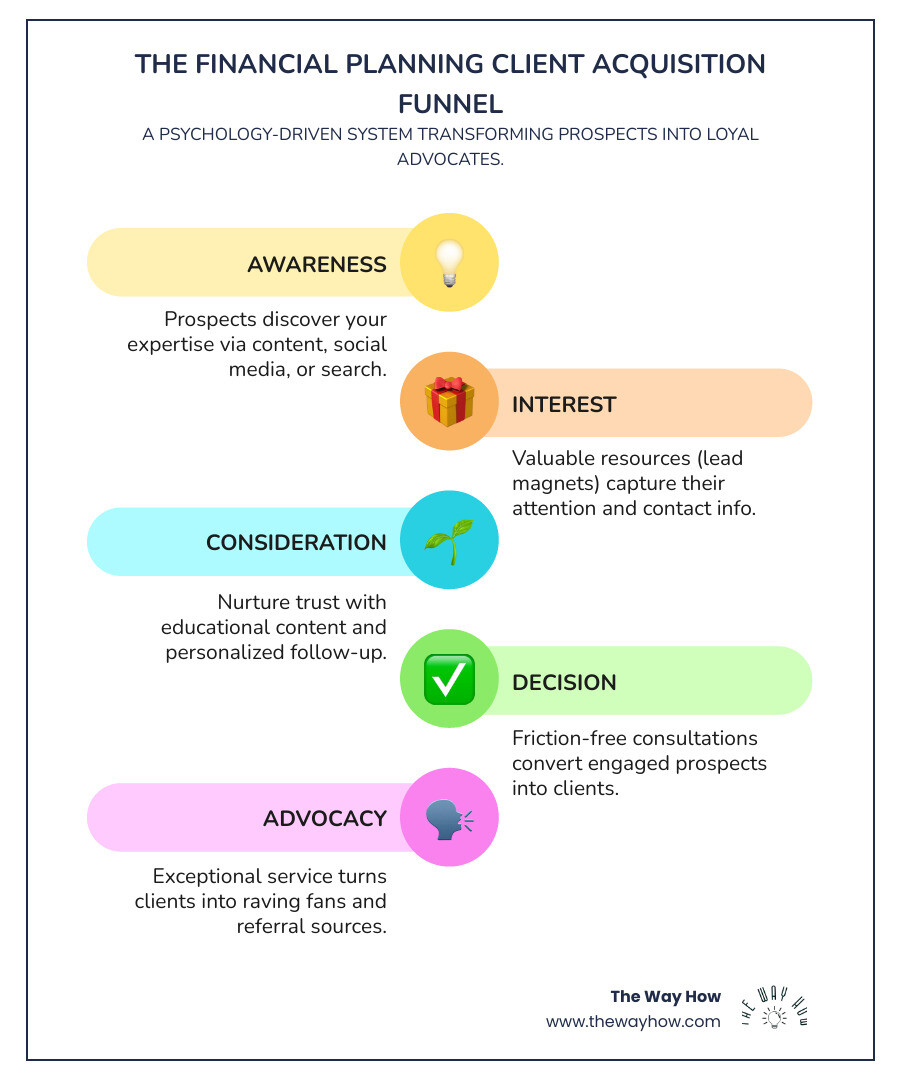 THE FINANCIAL PLANNING CLIENT ACQUISITION FUNNEL

A PSYCHOLOGY-DRIVEN SYSTEM TRANSFORMING PROSPECTS INTO LOYAL ADVOCATES.

AWARENESS

Prospects discover your expertise via content, social media, or search.

INTEREST

Valuable resources (lead magnets) capture their attention and contact info.

CONSIDERATION

Nurture trust with educational content and personalized follow-up.

DECISION

Friction-free consultations convert engaged prospects into clients.

ADVOCACY

Exceptional service turns clients into raving fans and referral sources.

The Way How
www.thewayhow.com

THE WAY HOW