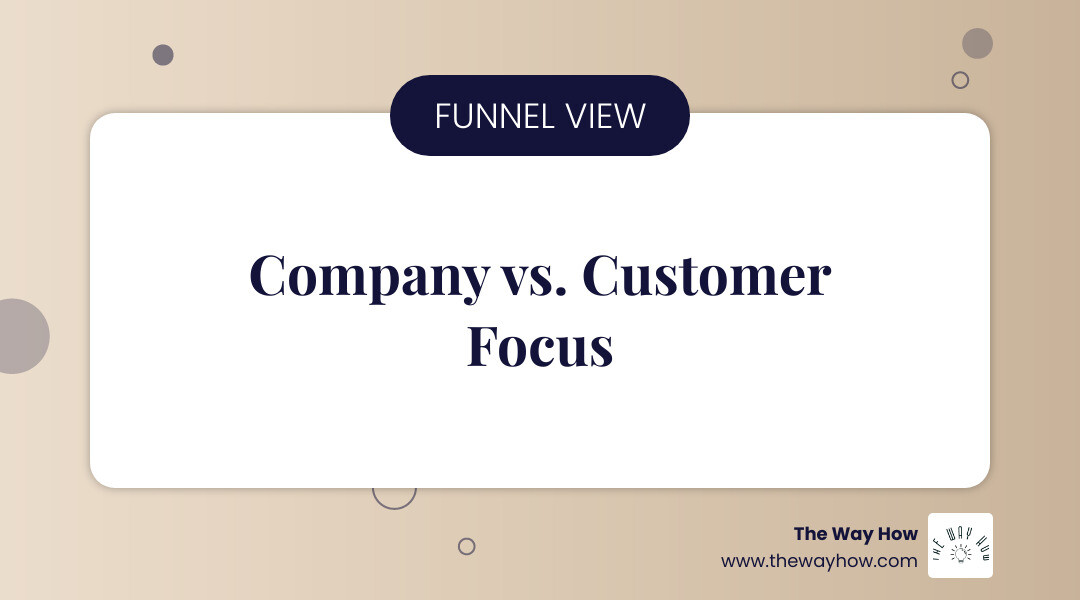 FUNNEL VIEW

Company vs. Customer Focus

The Way How
www.thewayhow.com

THE WAY HOW