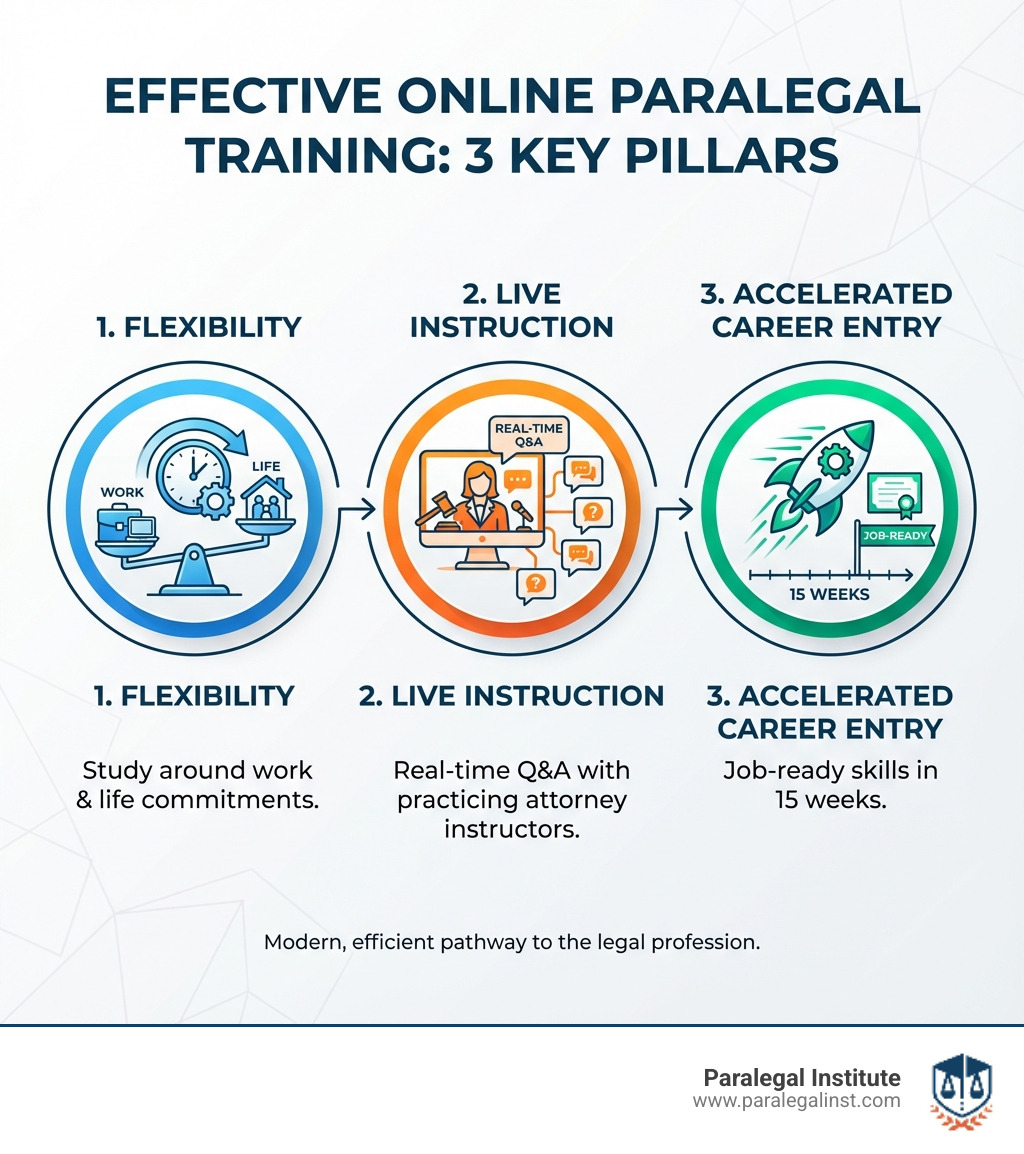 EFFECTIVE ONLINE PARALEGAL TRAINING: 3 KEY PILLARS

1. FLEXIBILITY

2. LIVE INSTRUCTION

3. ACCELERATED CAREER ENTRY

WORK

LIFE

REAL-TIME Q&A

JOB-READY

15 WEEKS

1. FLEXIBILITY

Study around work & life commitments.

2. LIVE INSTRUCTION

Real-time Q&A with practicing attorney instructors.

3. ACCELERATED CAREER ENTRY

Job-ready skills in 15 weeks.

Modern, efficient pathway to the legal profession.

Paralegal Institute
www.paralegalinst.com