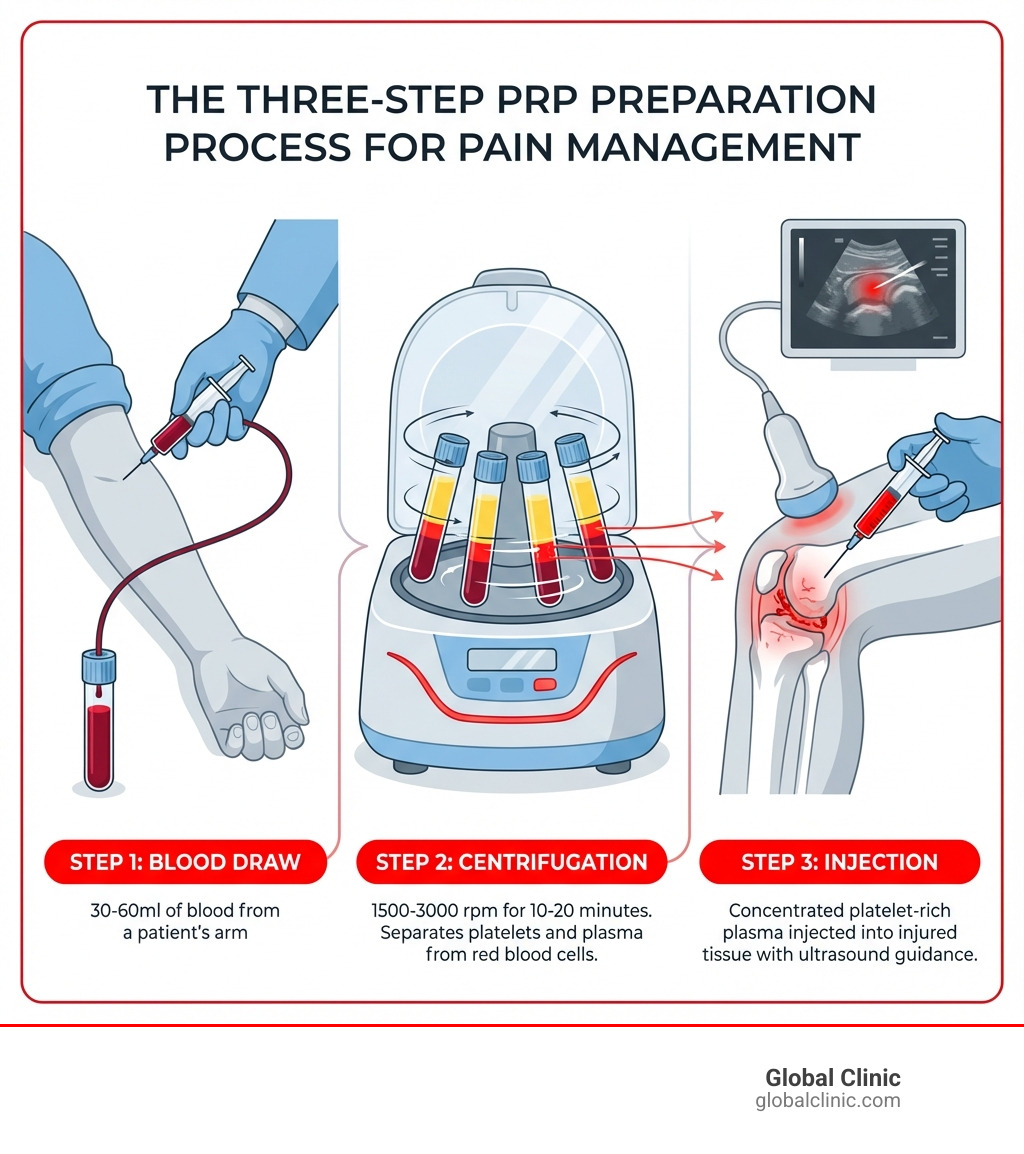 THE THREE-STEP PRP PREPARATION PROCESS FOR PAIN MANAGEMENT

STEP 1: BLOOD DRAW

30-60ml of blood from a patient's arm

STEP 2: CENTRIFUGATION

1500-3000 rpm for 10-20 minutes. Separates platelets and plasma from red blood cells.

STEP 3: INJECTION

Concentrated platelet-rich plasma injected into injured tissue with ultrasound guidance.

Global Clinic
globalclinic.com