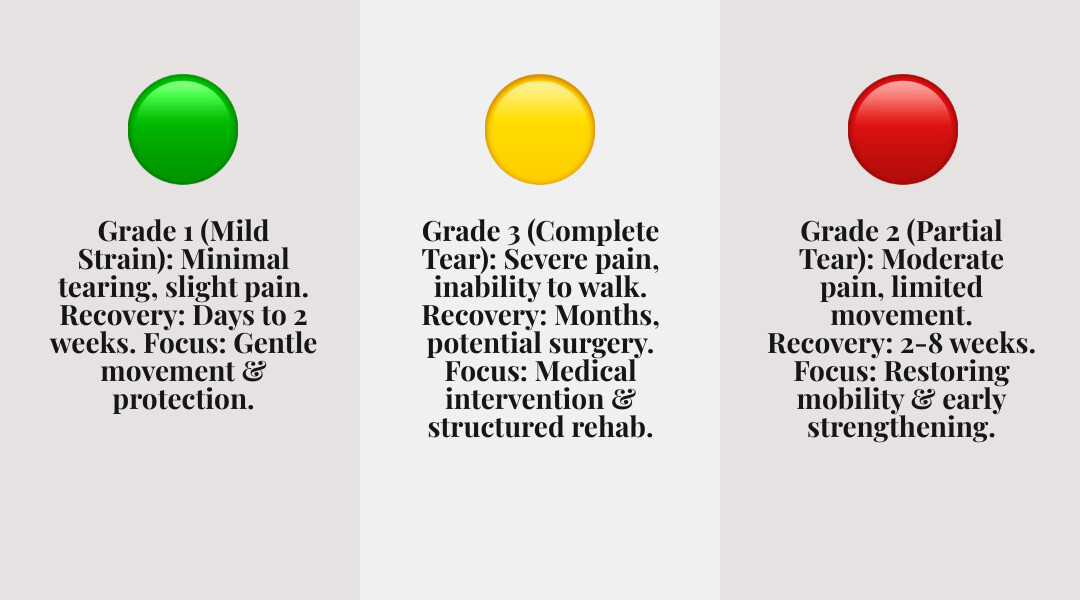 Grade 1 (Mild Strain): Minimal tearing, slight pain. Recovery: Days to 2 weeks. Focus: Gentle movement & protection.

Grade 3 (Complete Tear): Severe pain, inability to walk. Recovery: Months, potential surgery. Focus: Medical intervention & structured rehab.

Grade 2 (Partial Tear): Moderate pain, limited movement. Recovery: 2-8 weeks. Focus: Restoring mobility & early strengthening.