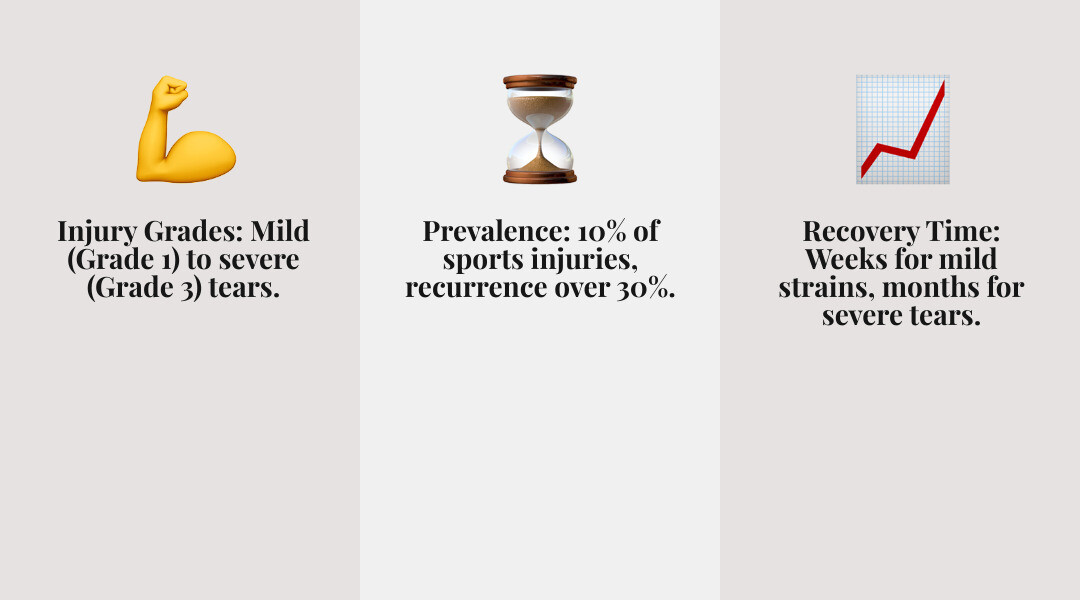 Injury Grades: Mild (Grade 1) to severe (Grade 3) tears.

Prevalence: 10% of sports injuries, recurrence over 30%.

Recovery Time: Weeks for mild strains, months for severe tears.