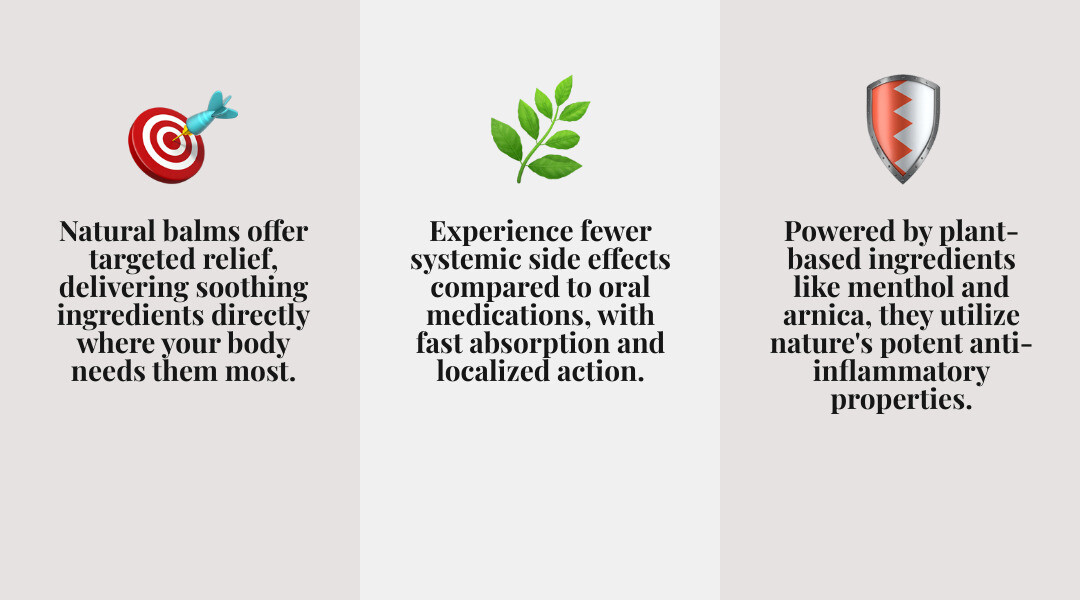 Natural balms offer targeted relief, delivering soothing ingredients directly where your body needs them most.

Experience fewer systemic side effects compared to oral medications, with fast absorption and localized action.

Powered by plant-based ingredients like menthol and arnica, they utilize nature's potent anti-inflammatory properties.