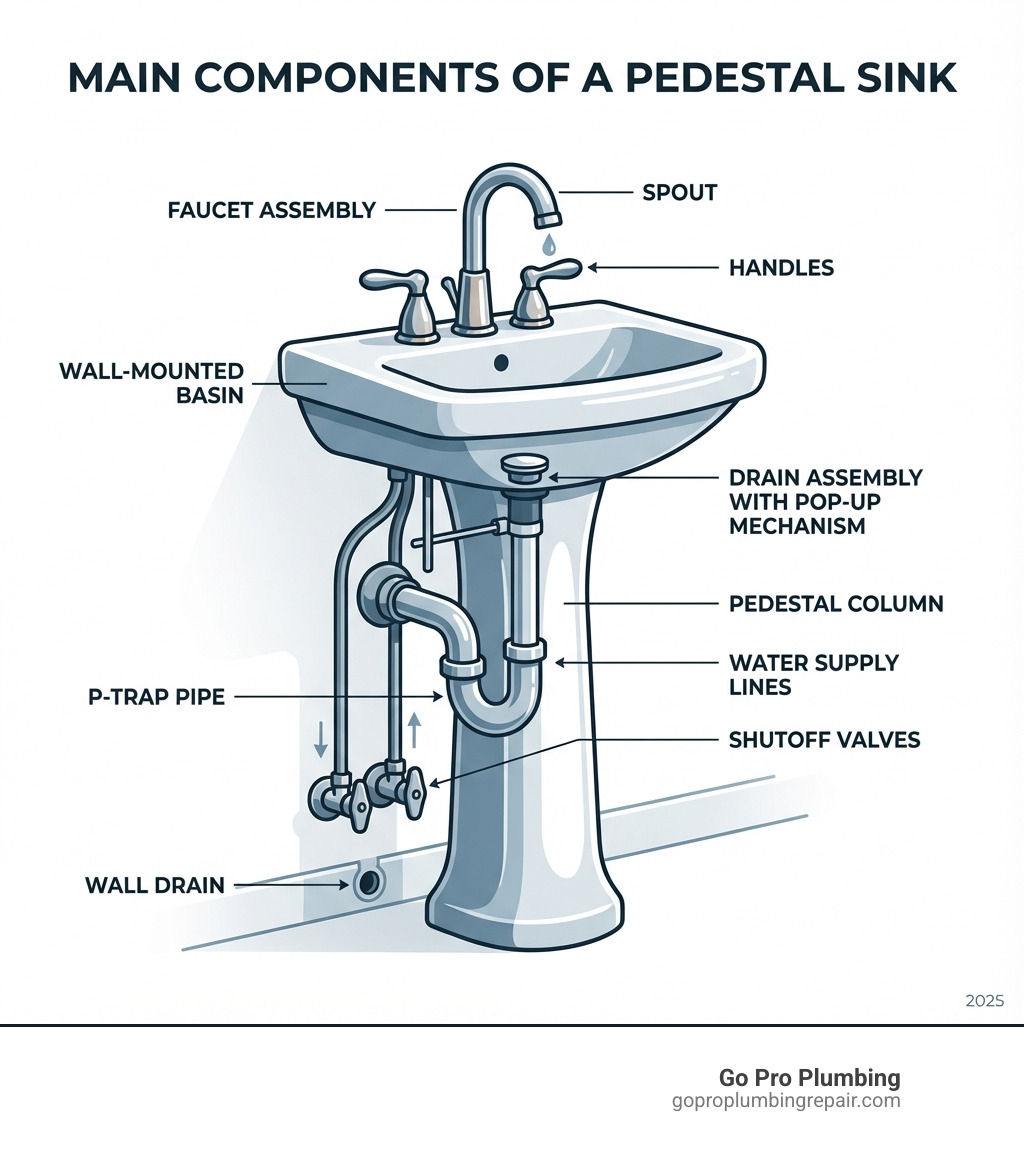 MAIN COMPONENTS OF A PEDESTAL SINK

FAUCET ASSEMBLY

SPOUT

HANDLES

WALL-MOUNTED BASIN

DRAIN ASSEMBLY WITH POP-UP MECHANISM

PEDESTAL COLUMN

WATER SUPPLY LINES

P-TRAP PIPE

SHUTOFF VALVES

WALL DRAIN

2025

Go Pro Plumbing
goproplumbingrepair.com