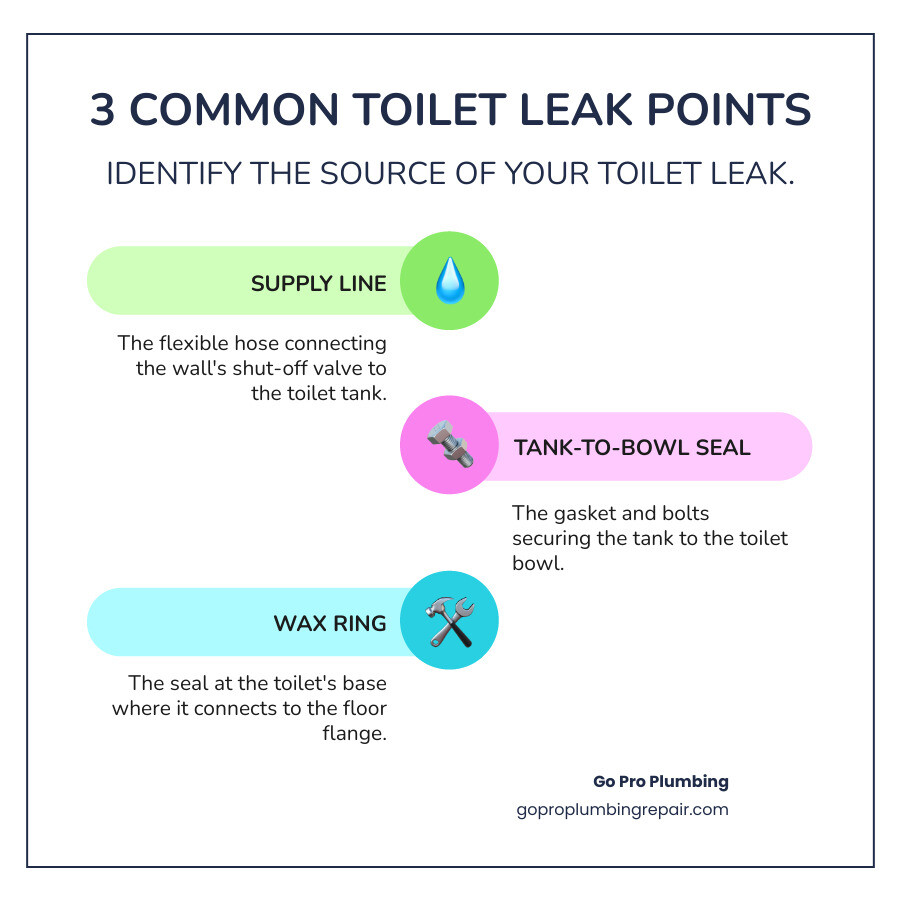 3 COMMON TOILET LEAK POINTS

IDENTIFY THE SOURCE OF YOUR TOILET LEAK.

SUPPLY LINE

The flexible hose connecting the wall's shut-off valve to the toilet tank.

TANK-TO-BOWL SEAL

The gasket and bolts securing the tank to the toilet bowl.

WAX RING

The seal at the toilet's base where it connects to the floor flange.

Go Pro Plumbing

goproplumbingrepair.com