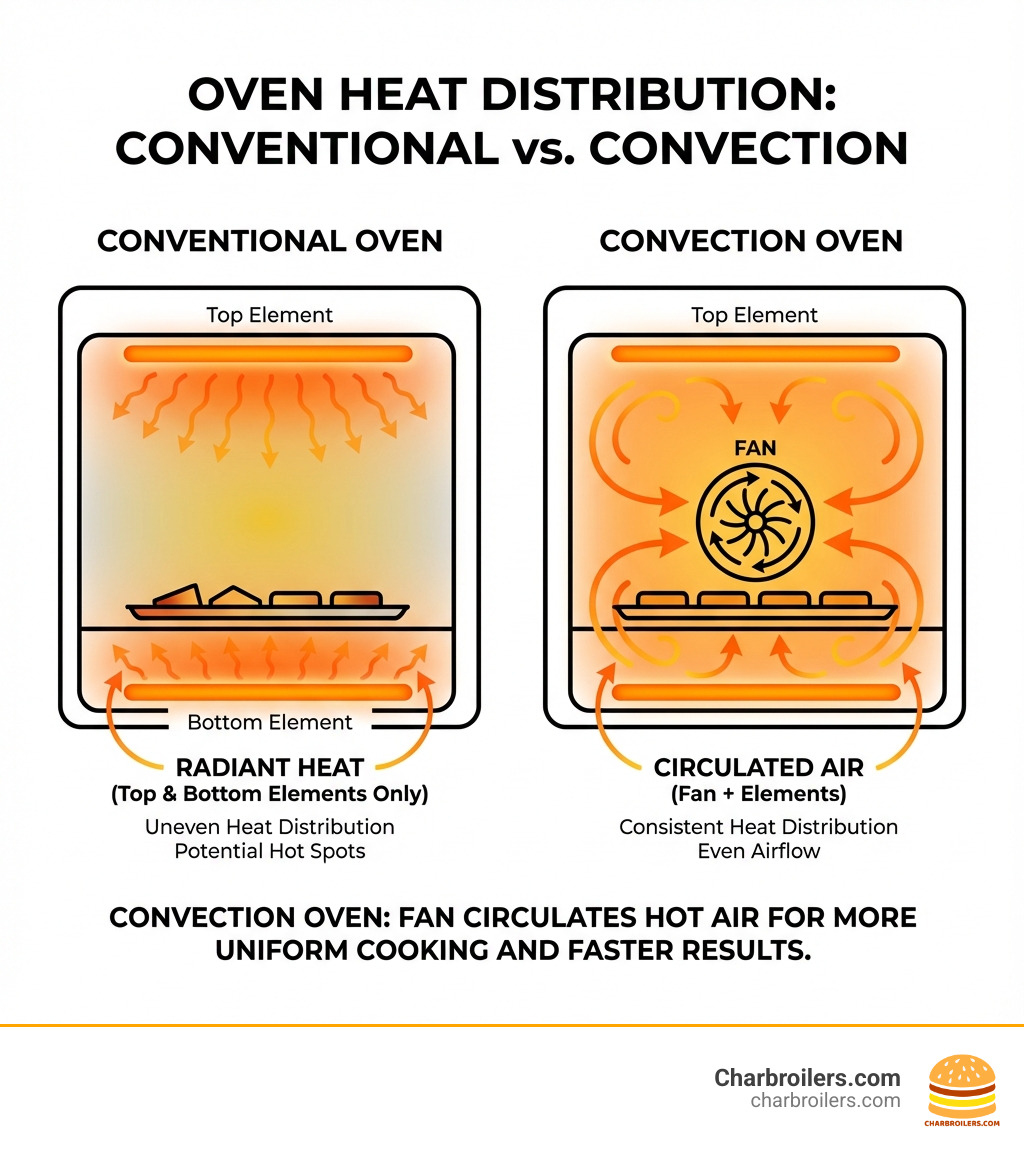 OVEN HEAT DISTRIBUTION: CONVENTIONAL vs. CONVECTION

CONVENTIONAL OVEN

Top Element

Bottom Element

RADIANT HEAT
(Top & Bottom Elements Only)
Uneven Heat Distribution
Potential Hot Spots

CONVECTION OVEN

Top Element

FAN

CIRCULATED AIR
(Fan + Elements)
Consistent Heat Distribution
Even Airflow

CONVECTION OVEN: FAN CIRCULATES HOT AIR FOR MORE UNIFORM COOKING AND FASTER RESULTS.

Charbroilers.com
charbroilers.com
CHARBROILERS.COM