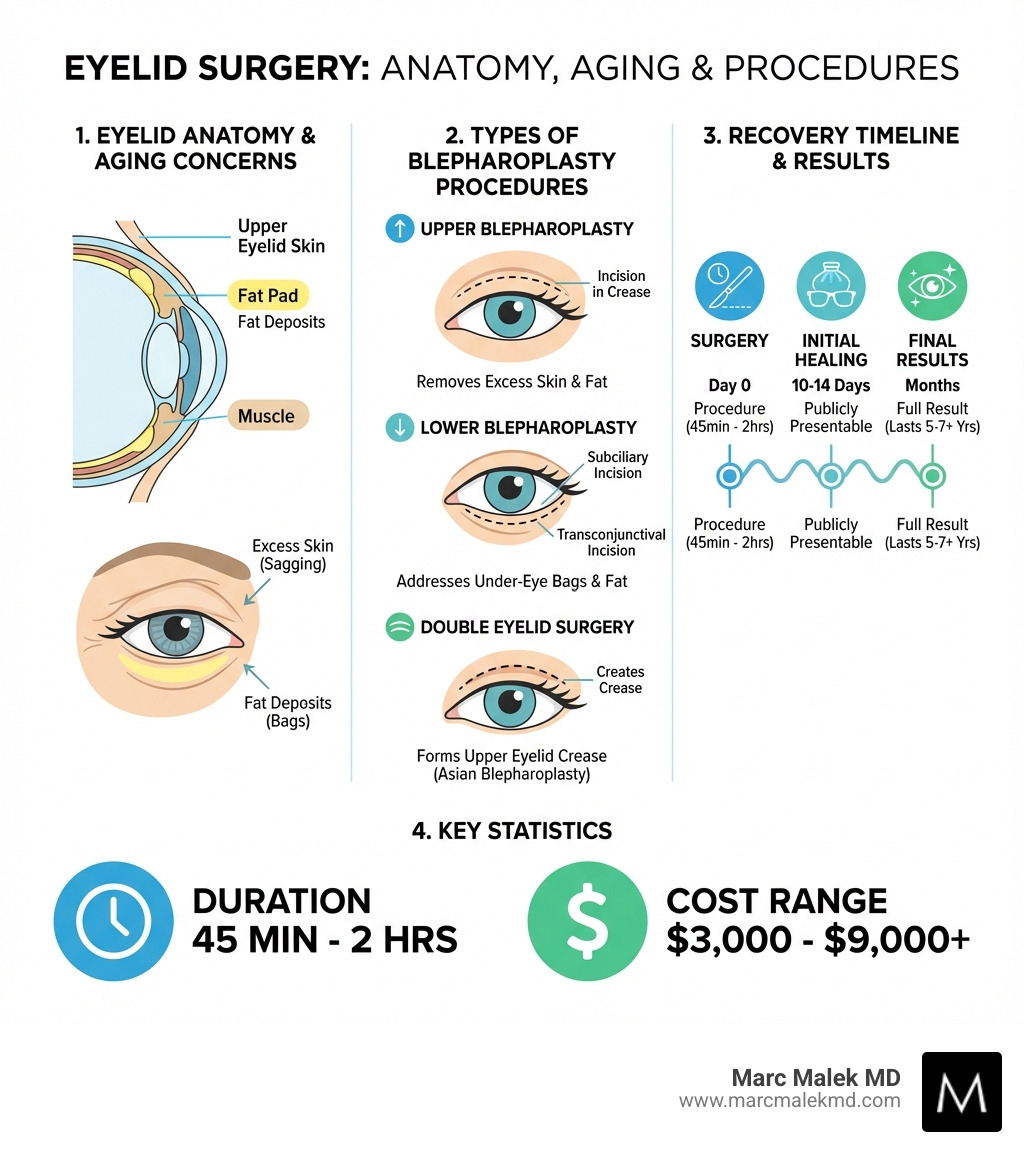 EYELID SURGERY: ANATOMY, AGING & PROCEDURES

1. EYELID ANATOMY & AGING CONCERNS

Upper Eyelid Skin

Fat Pad

Fat Deposits

Muscle

Excess Skin (Sagging)

Fat Deposits (Bags)

2. TYPES OF BLEPHAROPLASTY PROCEDURES

UPPER BLEPHAROPLASTY

Incision in Crease

Removes Excess Skin & Fat

LOWER BLEPHAROPLASTY

Subciliary Incision

Transconjunctival Incision

Addresses Under-Eye Bags & Fat

DOUBLE EYELID SURGERY

Creates Crease

Forms Upper Eyelid Crease (Asian Blepharoplasty)

3. RECOVERY TIMELINE & RESULTS

SURGERY
Day 0
Procedure (45min - 2hrs)

INITIAL HEALING
10-14 Days
Publicly Presentable

FINAL RESULTS
Months
Full Result (Lasts 5-7+ Yrs)

Procedure (45min - 2hrs)

Publicly Presentable

Full Result (Lasts 5-7+ Yrs)

4. KEY STATISTICS

DURATION
45 MIN - 2 HRS

$

COST RANGE
$3,000 - $9,000+

Marc Malek MD
www.marcmalekmd.com

M