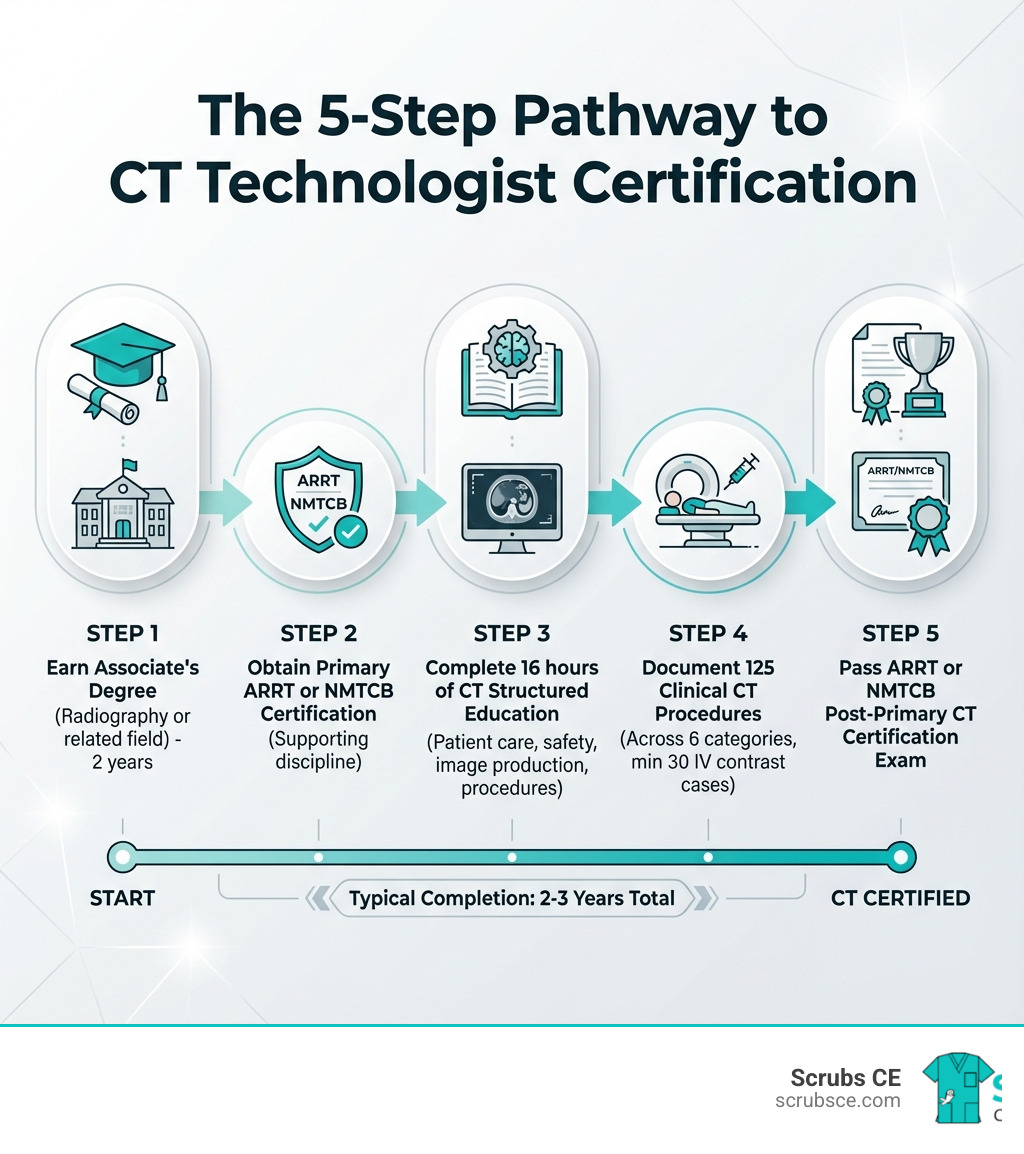 The 5-Step Pathway to CT Technologist Certification

ARRT
NMTCB

ARRT/NMTCB

STEP 1
Earn Associate's Degree
(Radiography or related field) - 2 years

STEP 2
Obtain Primary ARRT or NMTCB Certification
(Supporting discipline)

STEP 3
Complete 16 hours of CT Structured Education
(Patient care, safety, image production, procedures)

STEP 4
Document 125 Clinical CT Procedures
(Across 6 categories, min 30 IV contrast cases)

STEP 5
Pass ARRT or NMTCB Post-Primary CT Certification Exam

START
Typical Completion: 2-3 Years Total
CT CERTIFIED

Scrubs CE
scrubsce.com