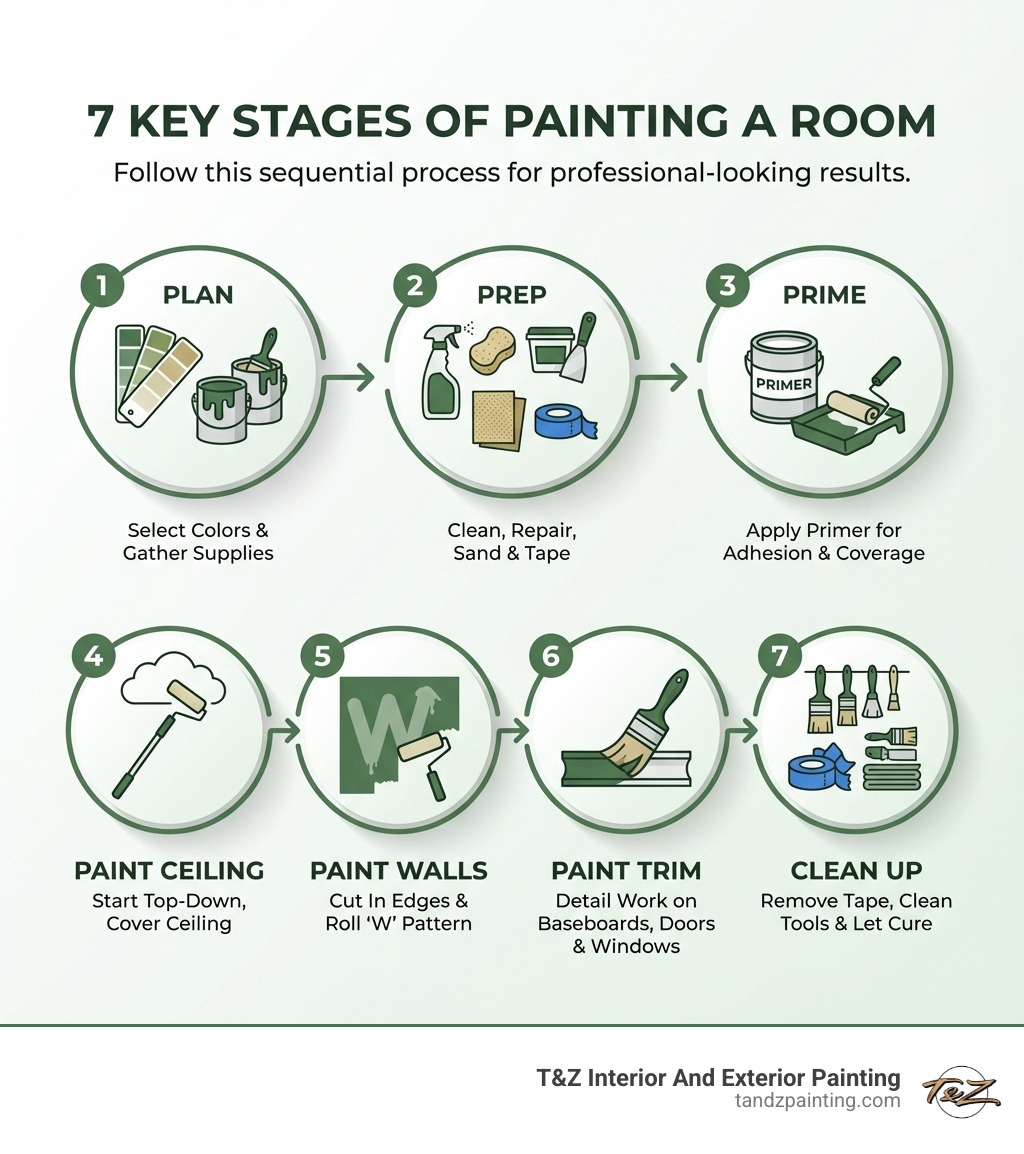 7 KEY STAGES OF PAINTING A ROOM

Follow this sequential process for professional-looking results.

1 PLAN

Select Colors & Gather Supplies

2 PREP

Clean, Repair, Sand & Tape

3 PRIME

PRIMER

Apply Primer for Adhesion & Coverage

4

PAINT CEILING

Start Top-Down, Cover Ceiling

5

W

PAINT WALLS

Cut In Edges & Roll 'W' Pattern

6

PAINT TRIM

Detail Work on Baseboards, Doors & Windows

7

CLEAN UP

Remove Tape, Clean Tools & Let Cure

T&Z Interior And Exterior Painting
tandzpainting.com

T&Z