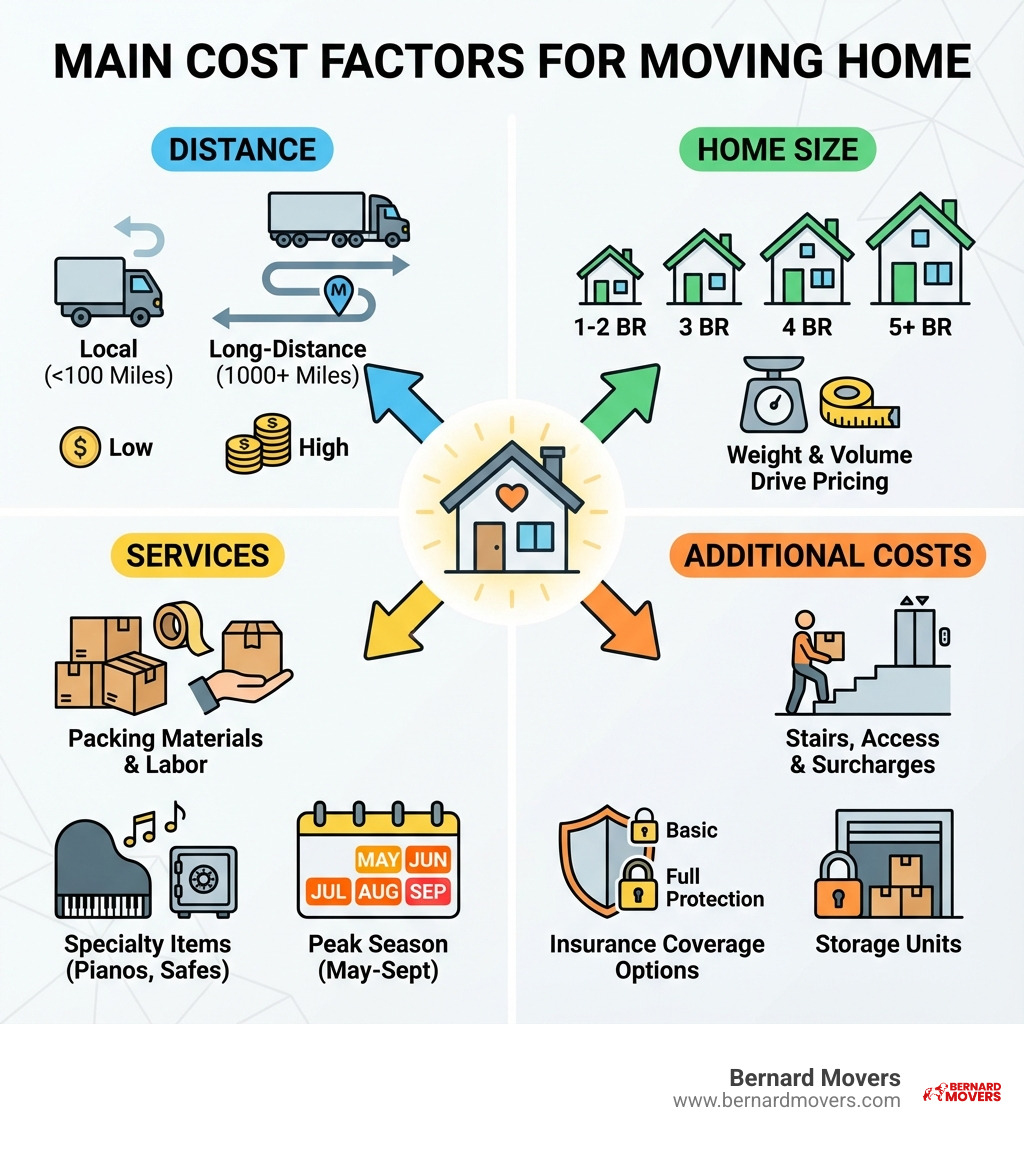 MAIN COST FACTORS FOR MOVING HOME

DISTANCE

M

Local
(<100 Miles)

Long-Distance
(1000+ Miles)

$ Low

$ High

HOME SIZE

1-2 BR

3 BR

4 BR

5+ BR

Weight & Volume Drive Pricing

SERVICES

Packing Materials & Labor

Specialty Items (Pianos, Safes)

MAY JUN
JUL AUG SEP

Peak Season (May-Sept)

ADDITIONAL COSTS

Stairs, Access & Surcharges

Basic

Full Protection

Insurance Coverage Options

Storage Units

Bernard Movers
www.bernardmovers.com

BERNARD MOVERS