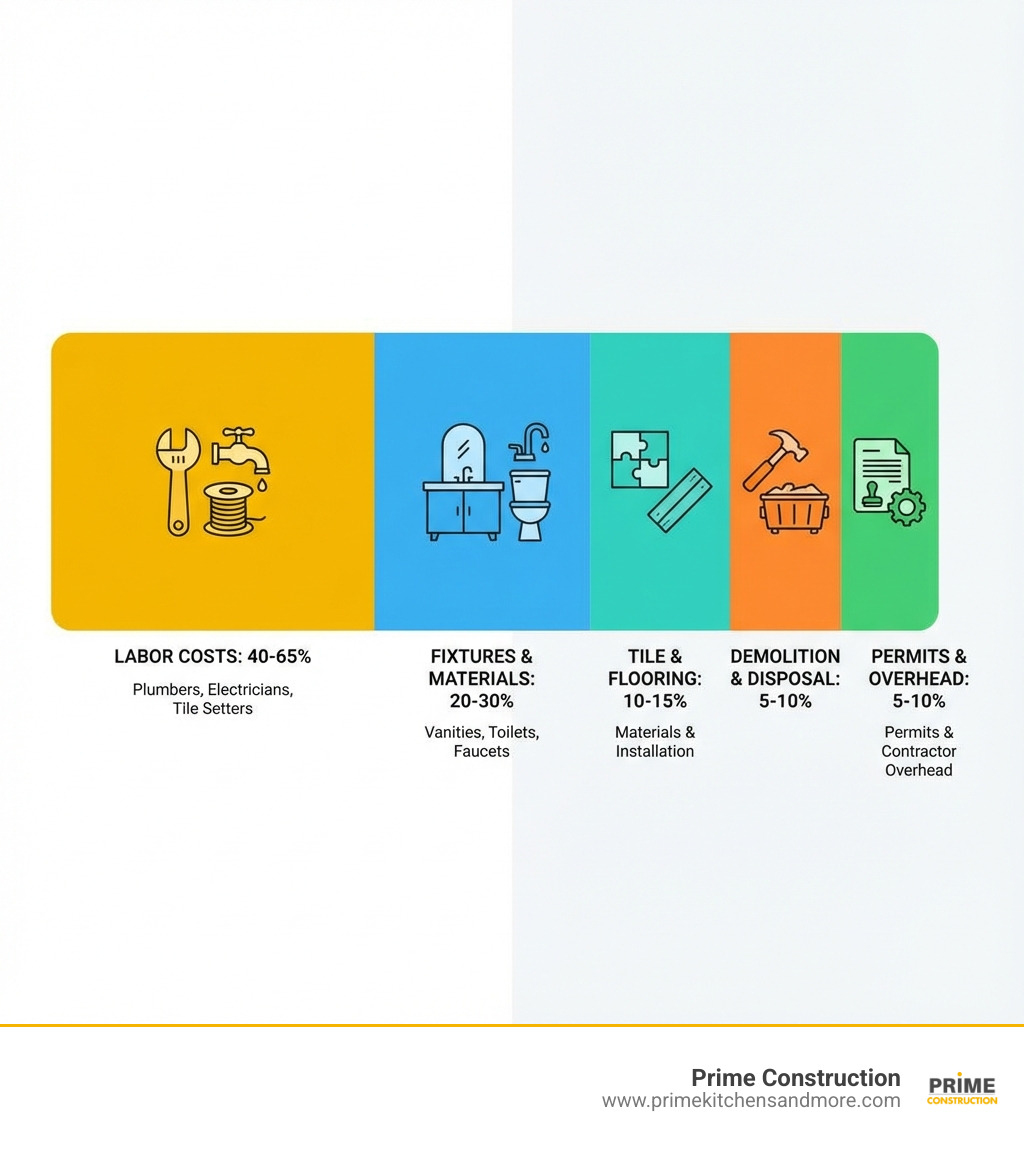 LABOR COSTS: 40-65%

Plumbers, Electricians, Tile Setters

FIXTURES & MATERIALS: 20-30%

Vanities, Toilets, Faucets

TILE & FLOORING: 10-15%

Materials & Installation

DEMOLITION & DISPOSAL: 5-10%

PERMITS & OVERHEAD: 5-10%

Permits & Contractor Overhead

Prime Construction
www.primekitchensandmore.com

PRIME CONSTRUCTION