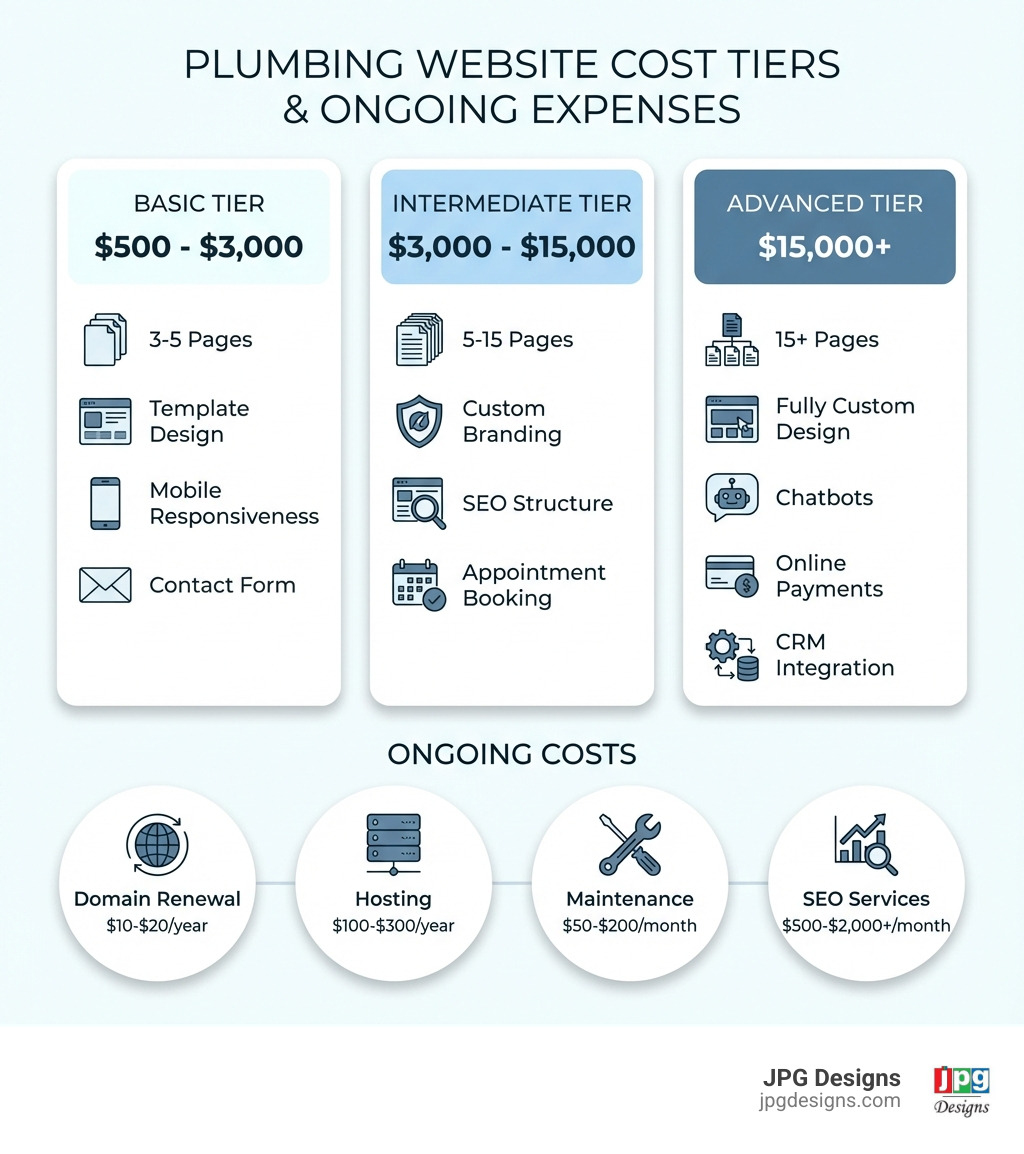 PLUMBING WEBSITE COST TIERS & ONGOING EXPENSES

BASIC TIER
\$500 - \$3,000

3-5 Pages

Template Design

Mobile Responsiveness

Contact Form

INTERMEDIATE TIER
\$3,000 - \$15,000

5-15 Pages

Custom Branding

SEO Structure

Appointment Booking

ADVANCED TIER
\$15,000+

15+ Pages

Fully Custom Design

Chatbots

Online Payments

CRM Integration

ONGOING COSTS

Domain Renewal
\$10-\$20/year

Hosting
\$100-\$300/year

Maintenance
\$50-\$200/month

SEO Services
\$500-\$2,000+/month

JPG Designs
jpgdesigns.com

jpg
Designs