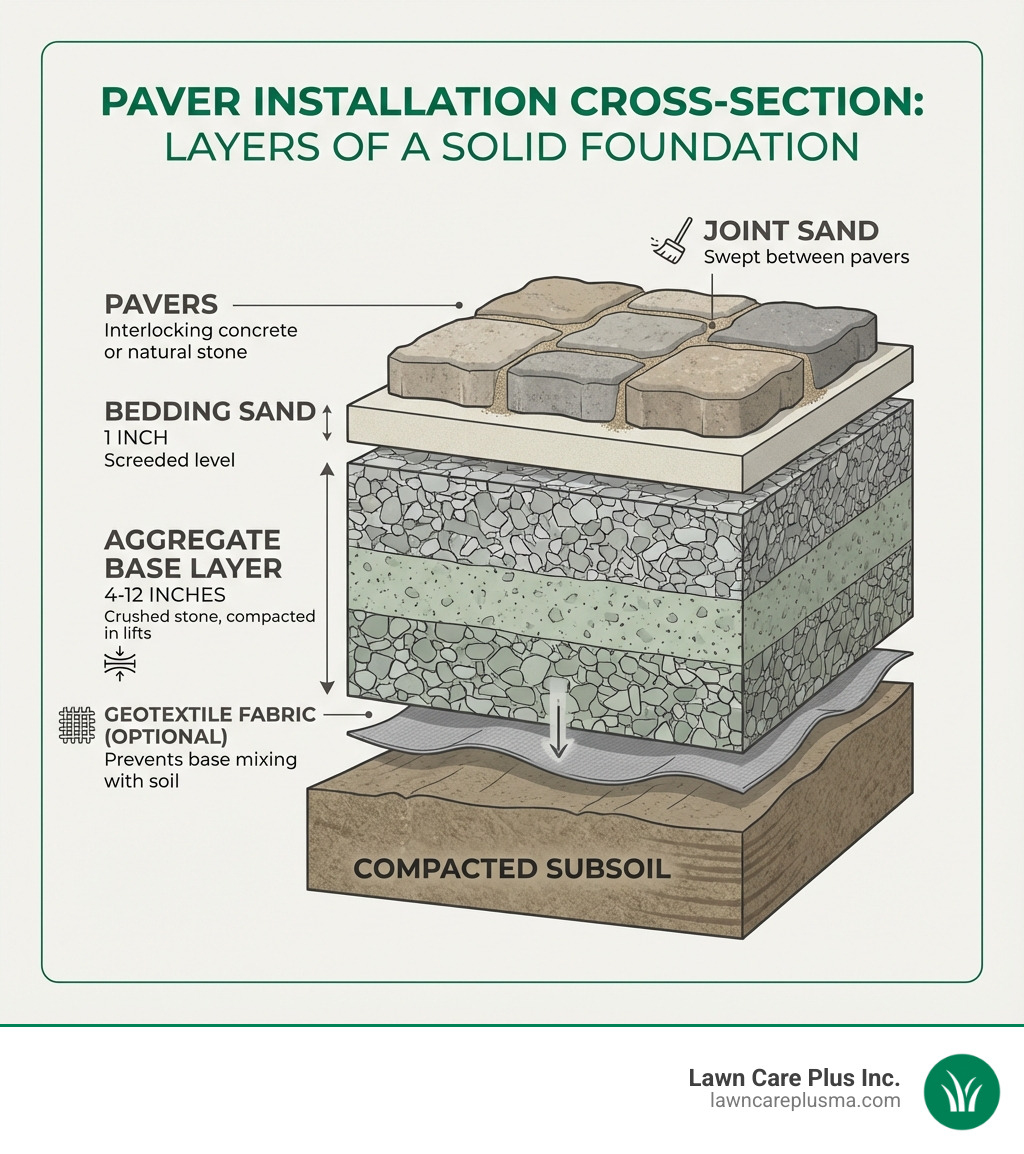 PAVER INSTALLATION CROSS-SECTION:
LAYERS OF A SOLID FOUNDATION

JOINT SAND
Swept between pavers

PAVERS
Interlocking concrete or natural stone

BEDDING SAND
1 INCH
Screeded level

AGGREGATE BASE LAYER
4-12 INCHES
Crushed stone, compacted in lifts

GEOTEXTILE FABRIC (OPTIONAL)
Prevents base mixing with soil

COMPACTED SUBSOIL

Lawn Care Plus Inc.
lawncareplusma.com