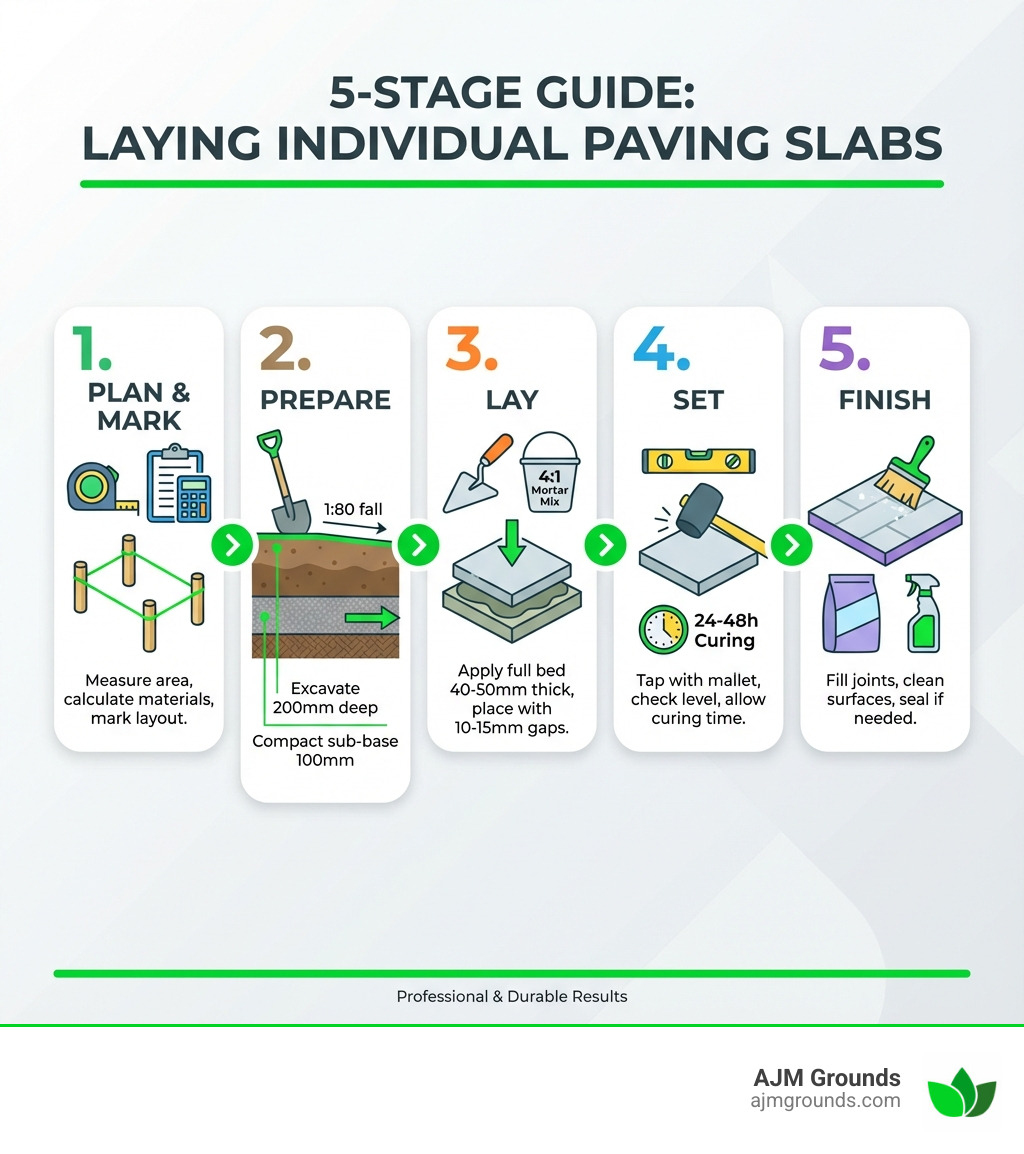 5-STAGE GUIDE:
LAYING INDIVIDUAL PAVING SLABS

1.
PLAN & MARK

Measure area, calculate materials, mark layout.

2.
PREPARE

1:80 fall

Excavate 200mm deep

Compact sub-base 100mm

3.
LAY

4:1 Mortar Mix

Apply full bed 40-50mm thick, place with 10-15mm gaps.

4.
SET

24-48h Curing

Tap with mallet, check level, allow curing time.

5.
FINISH

Fill joints, clean surfaces, seal if needed.

Professional & Durable Results

AJM Grounds
ajmgrounds.com