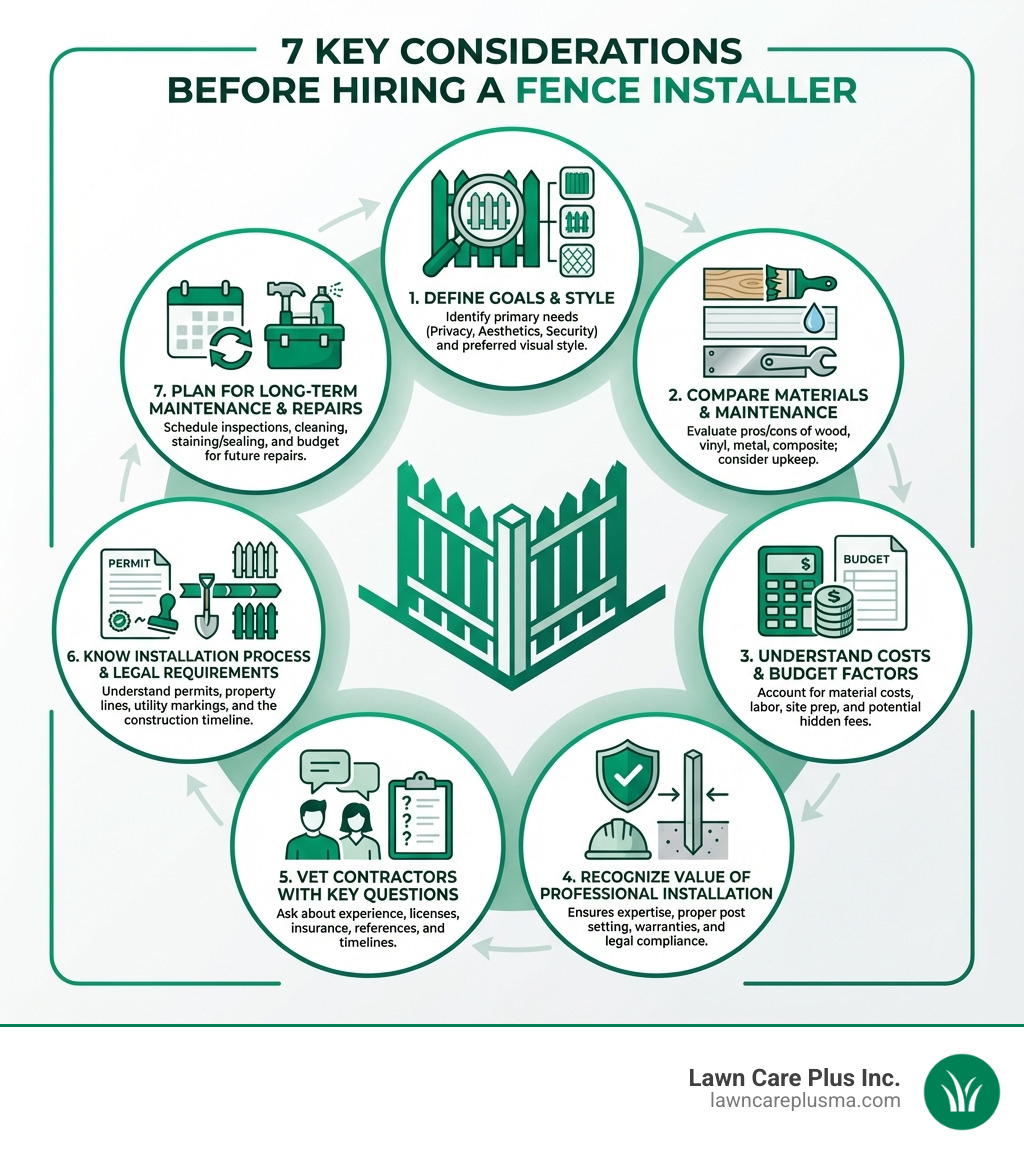 7 KEY CONSIDERATIONS BEFORE HIRING A FENCE INSTALLER

1. DEFINE GOALS & STYLE
Identify primary needs (Privacy, Aesthetics, Security) and preferred visual style.

2. COMPARE MATERIALS & MAINTENANCE
Evaluate pros/cons of wood, vinyl, metal, composite; consider upkeep.

BUDGET

3. UNDERSTAND COSTS & BUDGET FACTORS
Account for material costs, labor, site prep, and potential hidden fees.

4. RECOGNIZE VALUE OF PROFESSIONAL INSTALLATION
Ensures expertise, proper post setting, warranties, and legal compliance.

5. VET CONTRACTORS WITH KEY QUESTIONS
Ask about experience, licenses, insurance, references, and timelines.

PERMIT

6. KNOW INSTALLATION PROCESS & LEGAL REQUIREMENTS
Understand permits, property lines, utility markings, and the construction timeline.

7. PLAN FOR LONG-TERM MAINTENANCE & REPAIRS
Schedule inspections, cleaning, staining/sealing, and budget for future repairs.

Lawn Care Plus Inc.
lawncareplusma.com