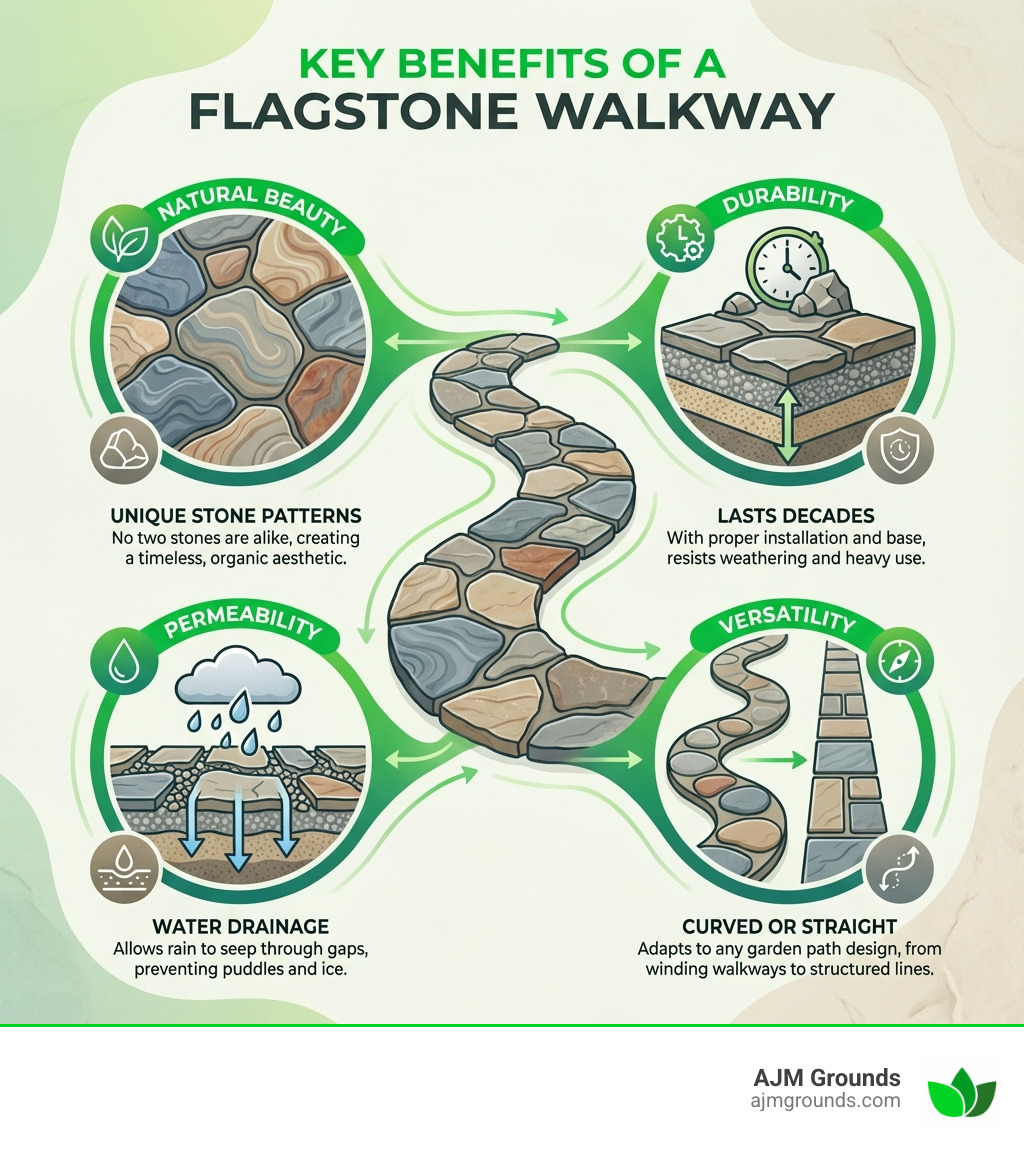 KEY BENEFITS OF A
FLAGSTONE WALKWAY

NATURAL BEAUTY

UNIQUE STONE PATTERNS
No two stones are alike, creating a timeless, organic aesthetic.

DURABILITY

LASTS DECADES
With proper installation and base, resists weathering and heavy use.

PERMEABILITY

WATER DRAINAGE
Allows rain to seep through gaps, preventing puddles and ice.

VERSATILITY

CURVED OR STRAIGHT
Adapts to any garden path design, from winding walkways to structured lines.

AJM Grounds
ajmgrounds.com