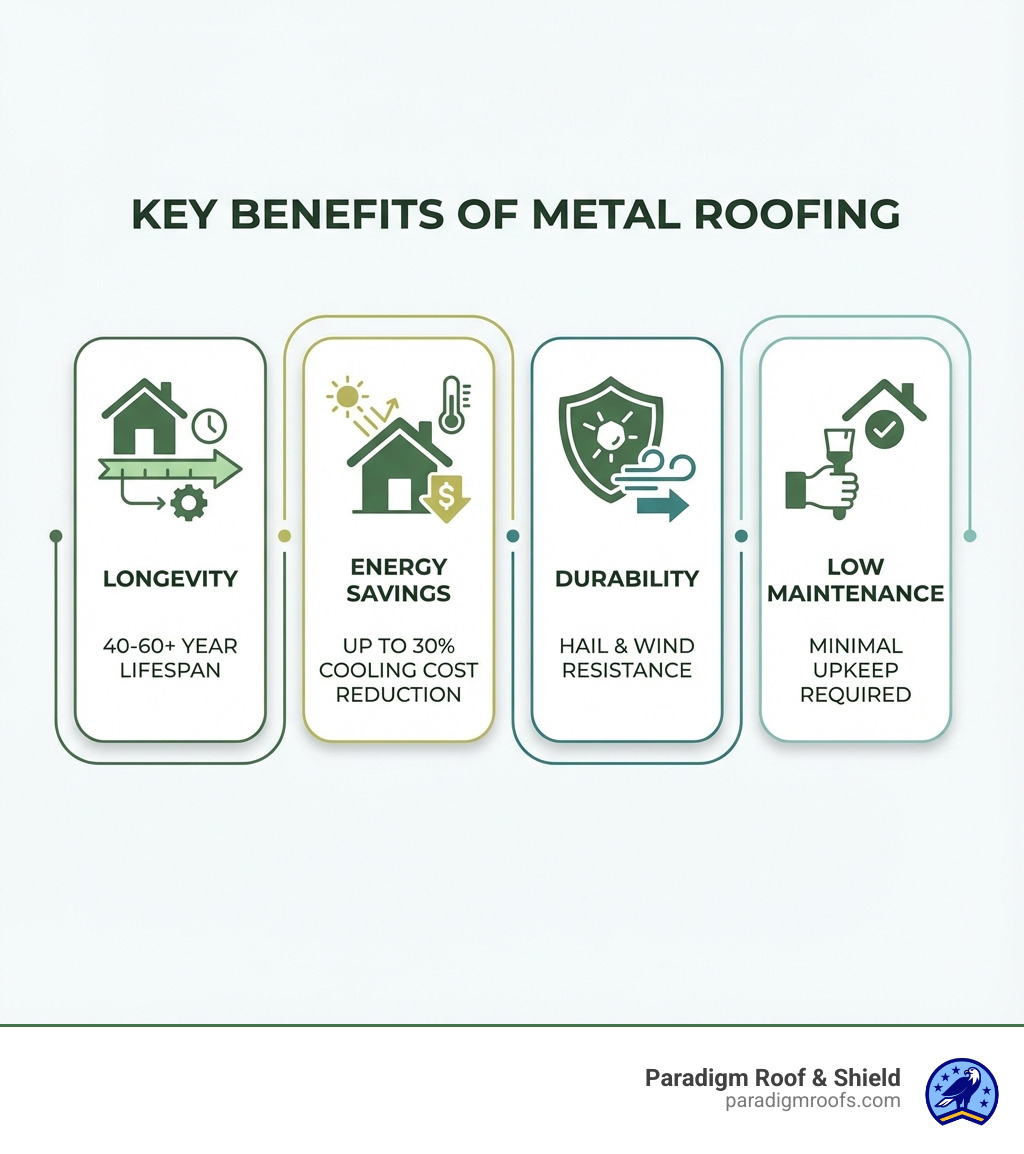 KEY BENEFITS OF METAL ROOFING

LONGEVITY

40-60+ YEAR LIFESPAN

ENERGY SAVINGS

UP TO 30% COOLING COST REDUCTION

DURABILITY

HAIL & WIND RESISTANCE

LOW MAINTENANCE

MINIMAL UPKEEP REQUIRED

Paradigm Roof & Shield
paradigmroofs.com